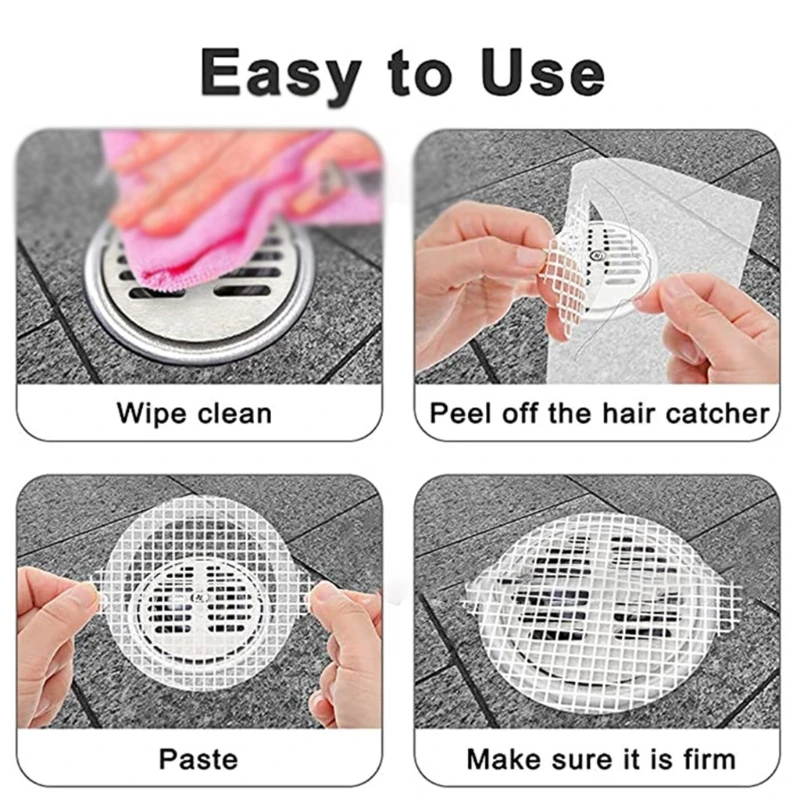 Easy to Use

Wipe clean

Peel off the hair catcher

Paste

Make sure it is firm