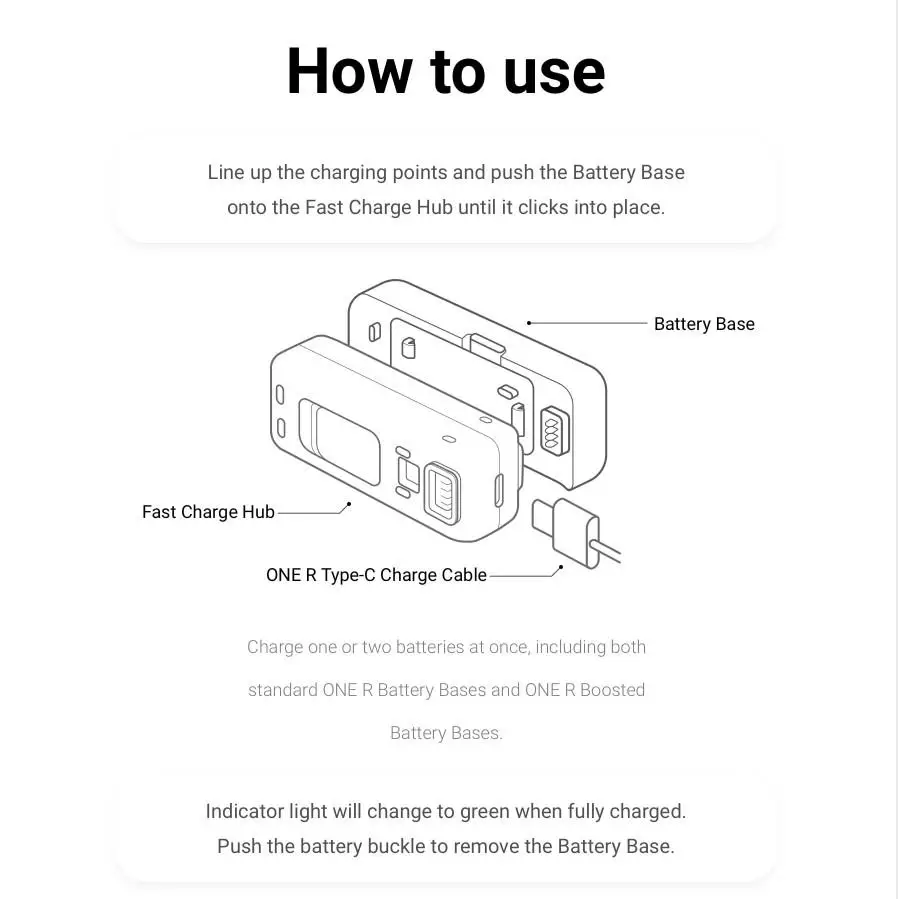 How to use

Line up the charging points and push the Battery Base onto the Fast Charge Hub until it clicks into place.

Battery Base

Fast Charge Hub

ONE R Type-C Charge Cable

Charge one or two batteries at once, including both standard ONE R Battery Bases and ONE R Boosted Battery Bases.

Indicator light will change to green when fully charged. Push the battery buckle to remove the Battery Base.