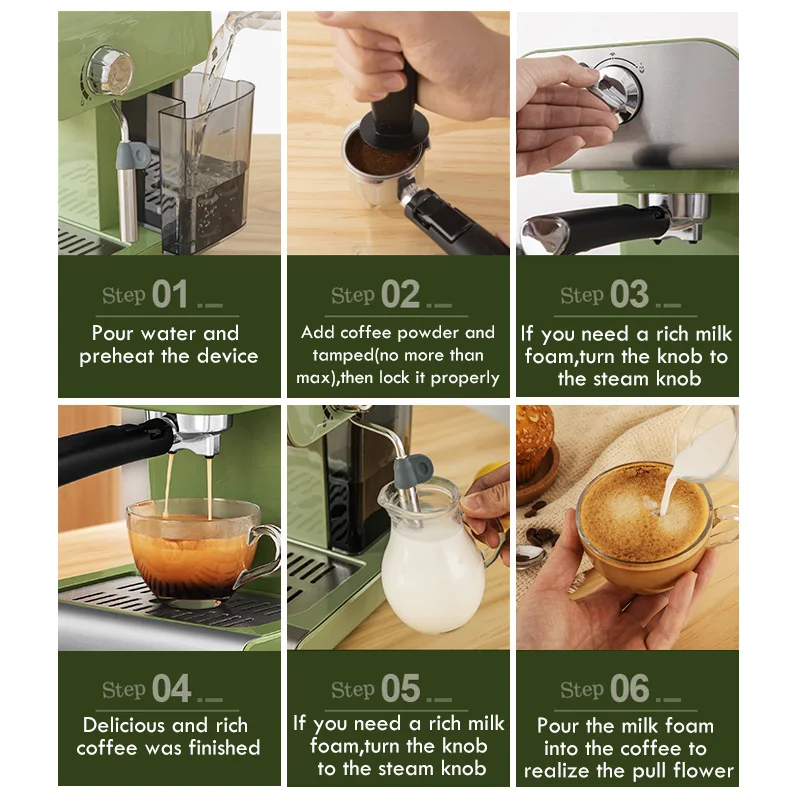 Step 01

Pour water and preheat the device

Step 02

Add coffee powder and tamped(no more than max),then lock it properly

Step 03

If you need a rich milk foam,turn the knob to the steam knob

Step 04

Delicious and rich coffee was finished

Step 05

If you need a rich milk foam,turn the knob to the steam knob

Step 06

Pour the milk foam into the coffee to realize the pull flower