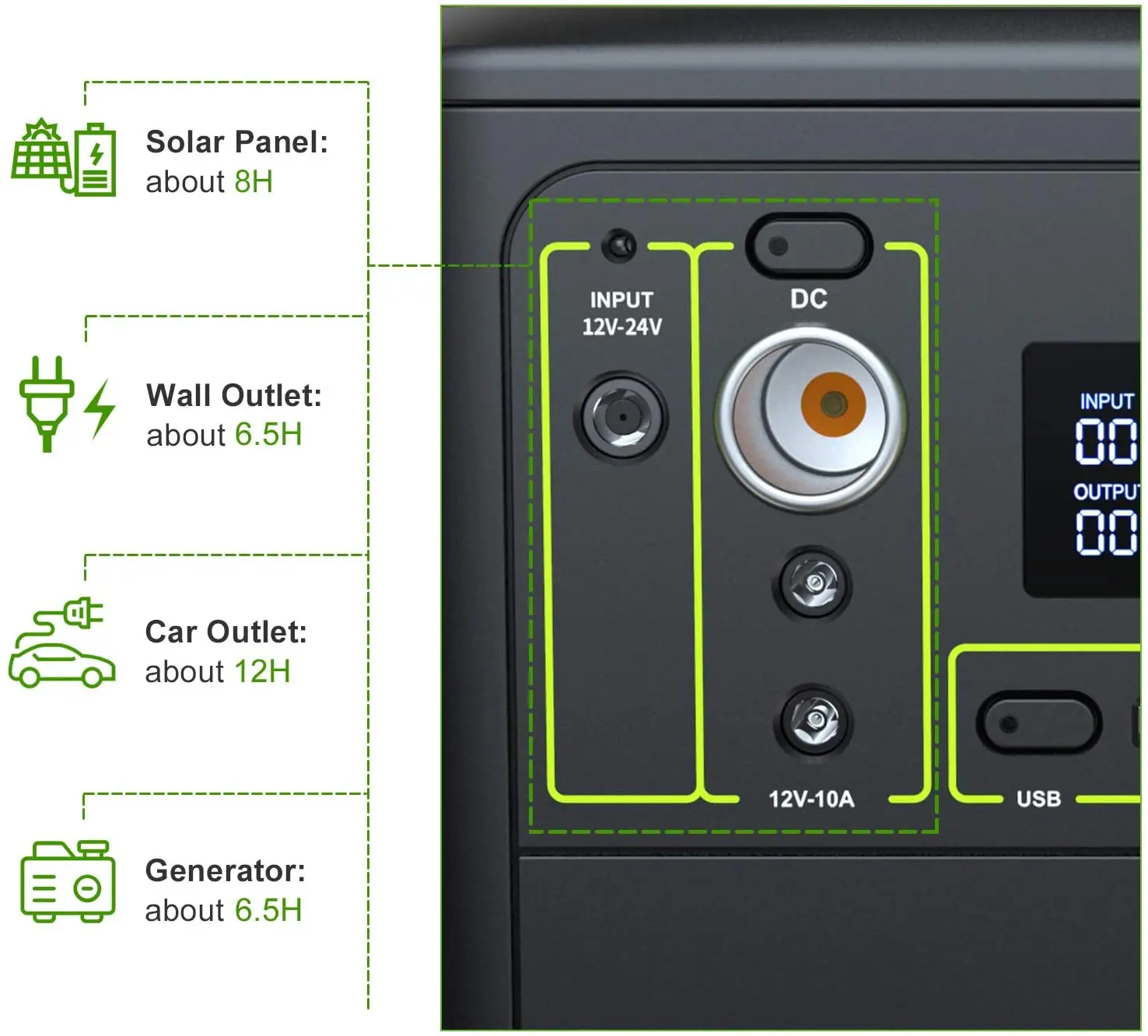 Solar Panel:
about 8H

Wall Outlet:
about 6.5H

Car Outlet:
about 12H

Generator:
about 6.5H

INPUT
12V-24V

DC

12V-10A

INPUT
00
OUTPUT
00

USB