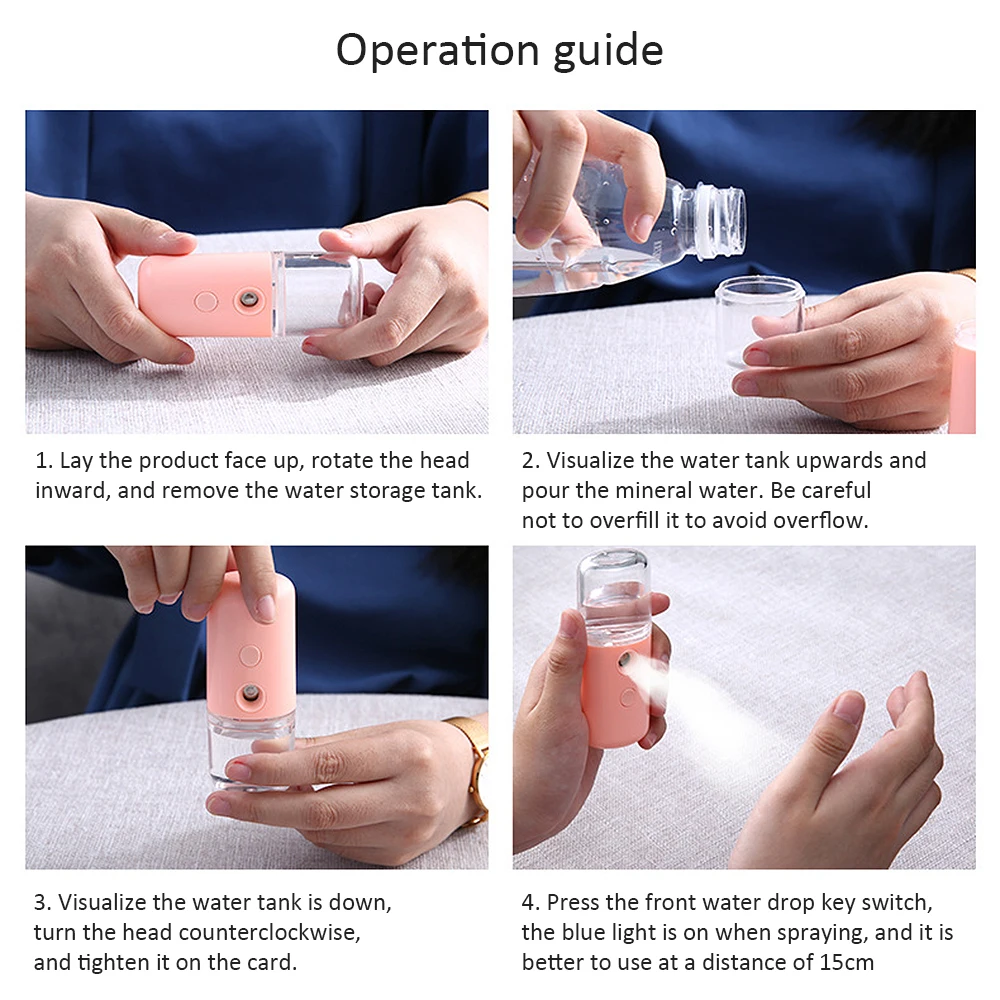 Operation guide

1. Lay the product face up, rotate the head inward, and remove the water storage tank.

2. Visualize the water tank upwards and pour the mineral water. Be careful not to overfill it to avoid overflow.

3. Visualize the water tank is down, turn the head counterclockwise, and tighten it on the card.

4. Press the front water drop key switch, the blue light is on when spraying, and it is better to use at a distance of 15cm