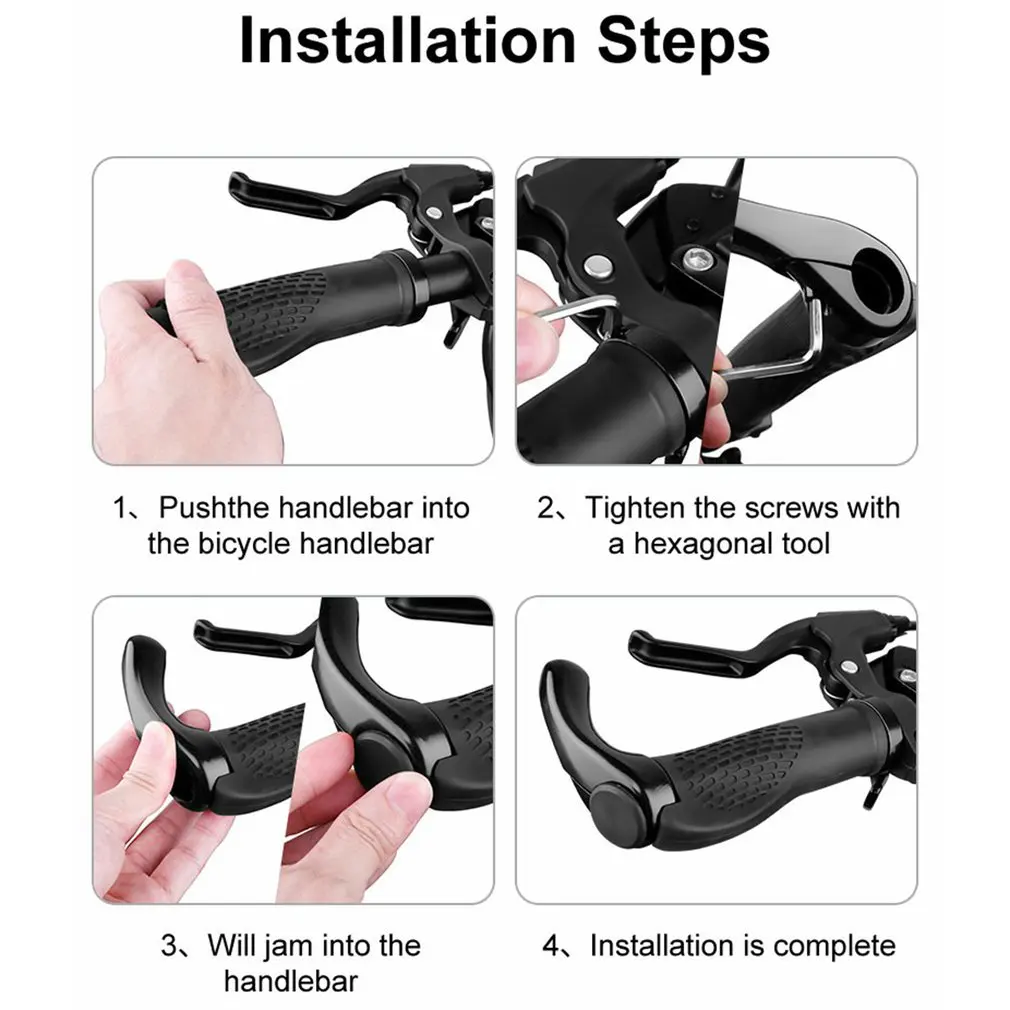 Installation Steps

1、Pushthe handlebar into the bicycle handlebar

2、Tighten the screws with a hexagonal tool

3、Will jam into the handlebar

4、Installation is complete