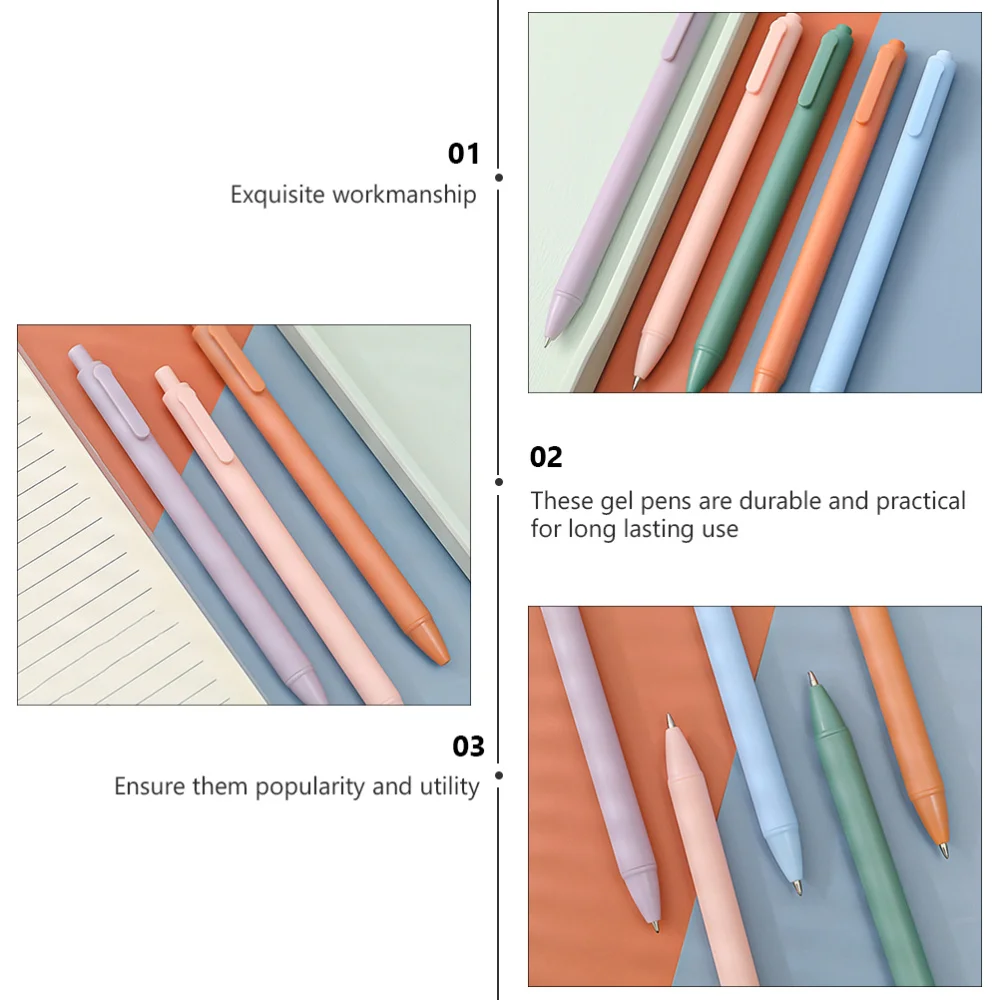 01
Exquisite workmanship

02
These gel pens are durable and practical for long lasting use

03
Ensure them popularity and utility