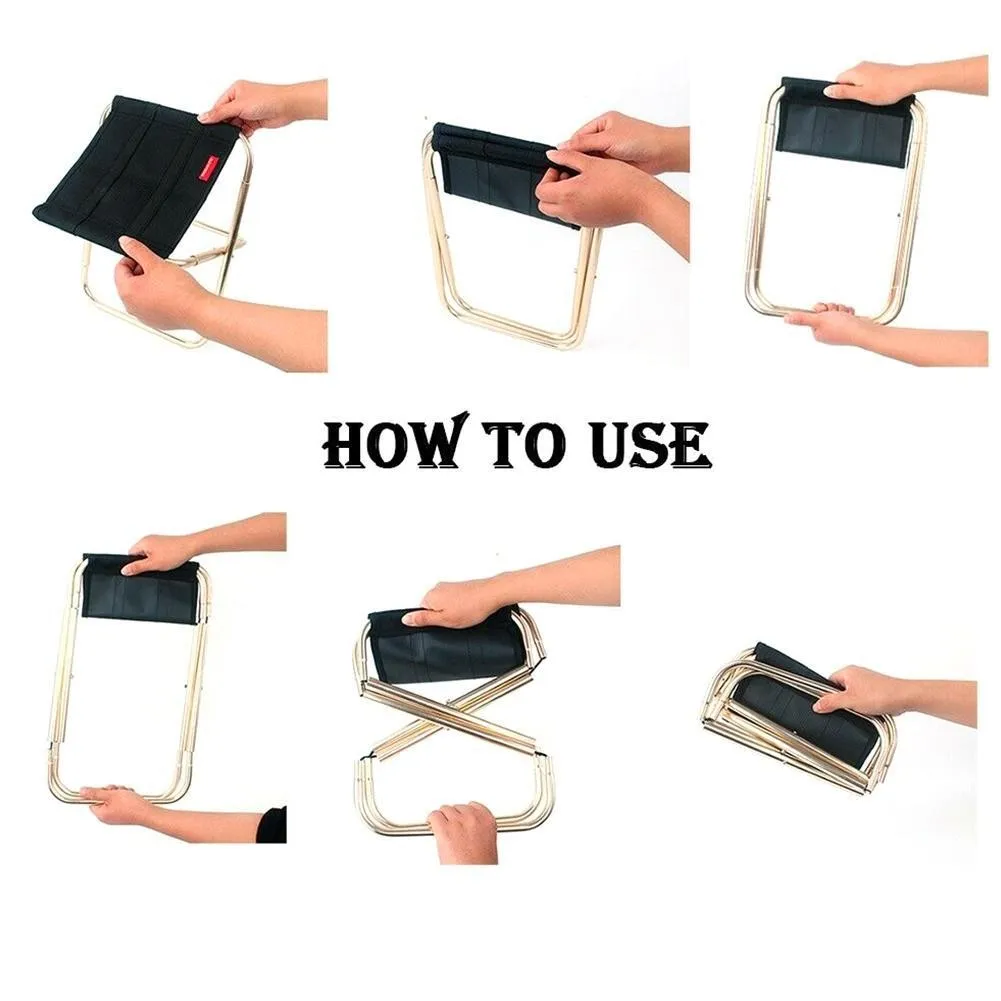 HOW TO USE