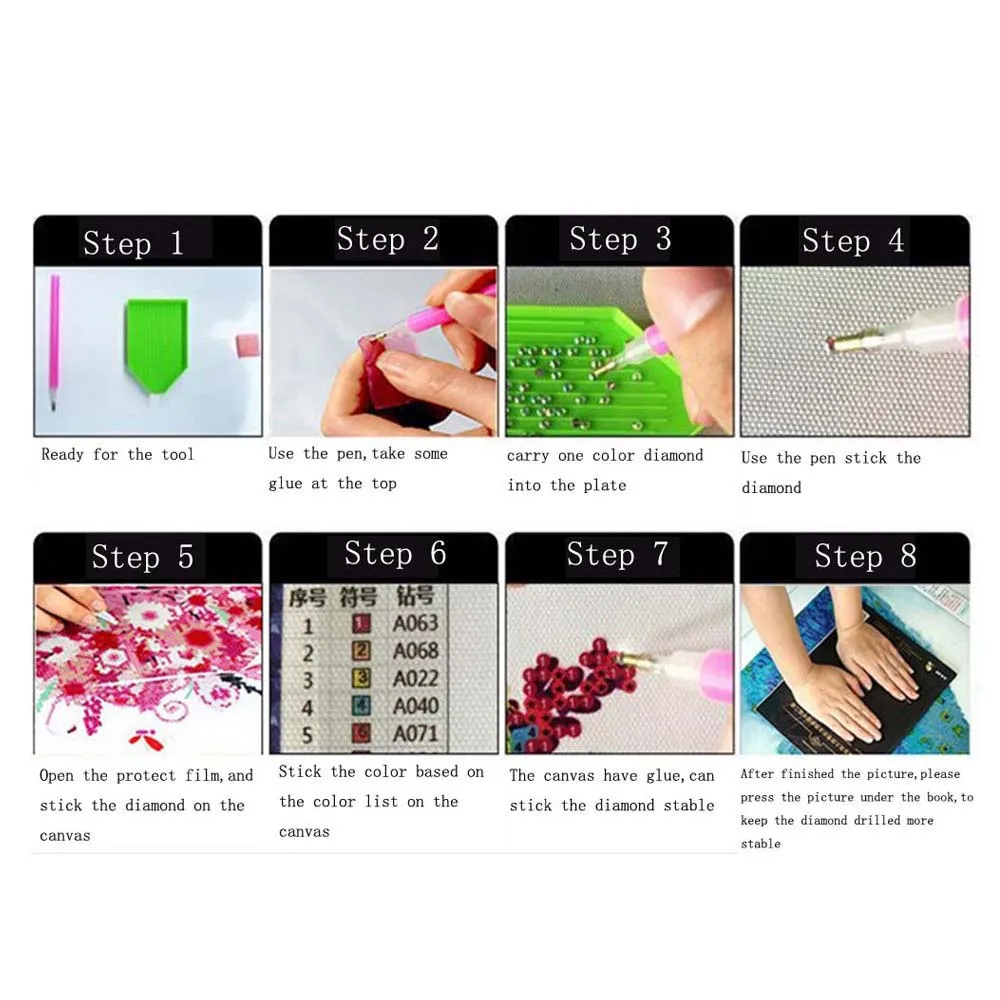 Step 1

Ready for the tool

Step 2

Use the pen, take some glue at the top

Step 3

carry one color diamond into the plate

Step 4

Use the pen stick the diamond

Step 5

Open the protect film, and stick the diamond on the canvas

Step 6

| 序号 | 符号 | 钻号 |
|---|---|---|
| 1 | 1 | A063 |
| 2 | 2 | A068 |
| 3 | 3 | A022 |
| 4 | 4 | A040 |
| 5 | 5 | A071 |

Stick the color based on the color list on the canvas

Step 7

The canvas have glue, can stick the diamond stable

Step 8

After finished the picture, please press the picture under the book, to keep the diamond drilled more stable