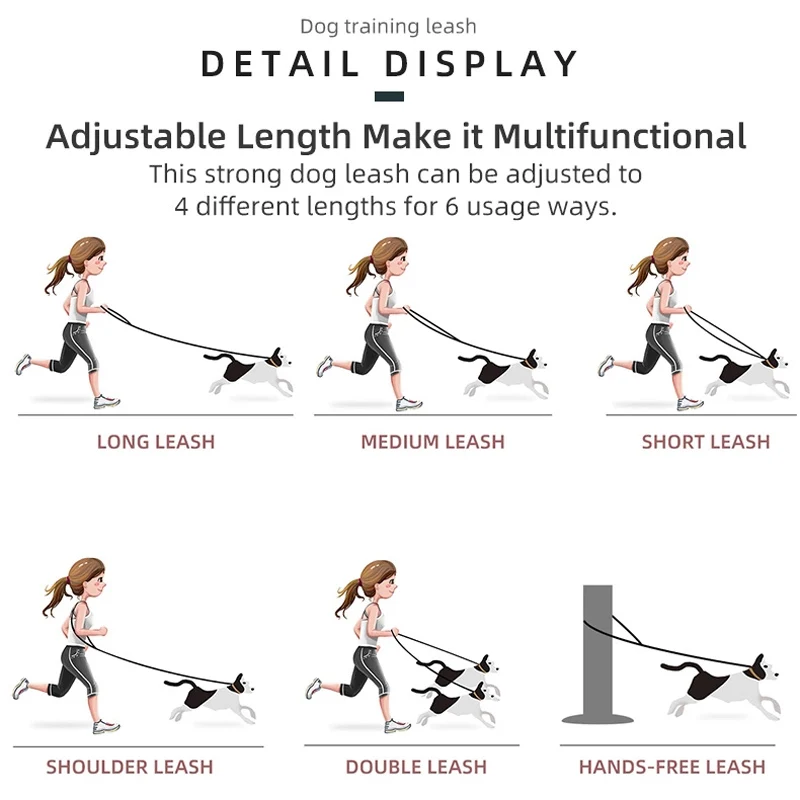 Dog training leash

DETAIL DISPLAY

Adjustable Length Make it Multifunctional

This strong dog leash can be adjusted to 4 different lengths for 6 usage ways.

LONG LEASH

MEDIUM LEASH

SHORT LEASH

SHOULDER LEASH

DOUBLE LEASH

HANDS-FREE LEASH