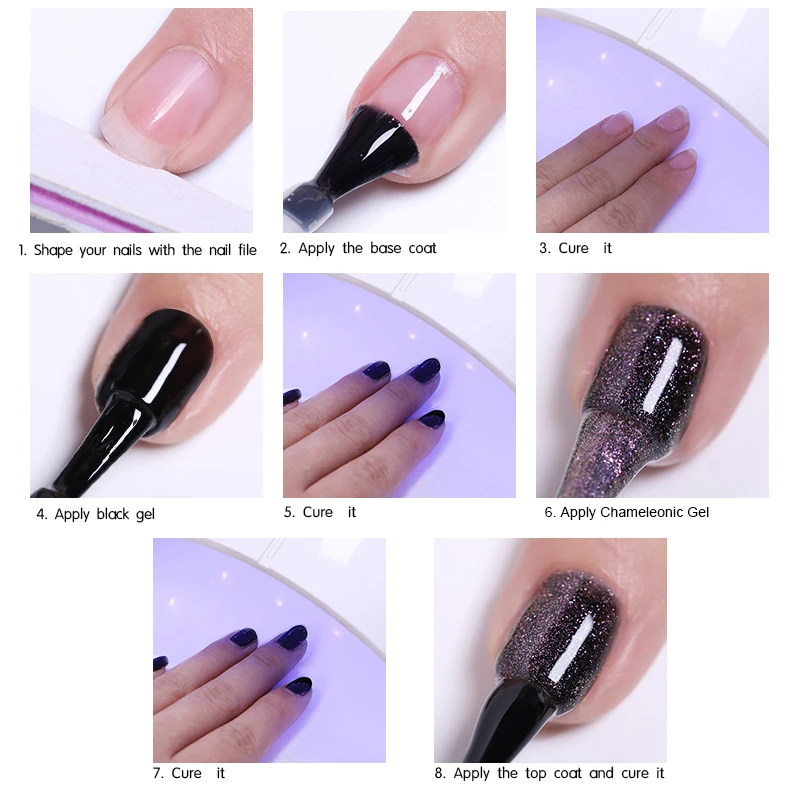 1. Shape your nails with the nail file

2. Apply the base coat

3. Cure it

4. Apply black gel

5. Cure it

6. Apply Chameleonic Gel

7. Cure it

8. Apply the top coat and cure it