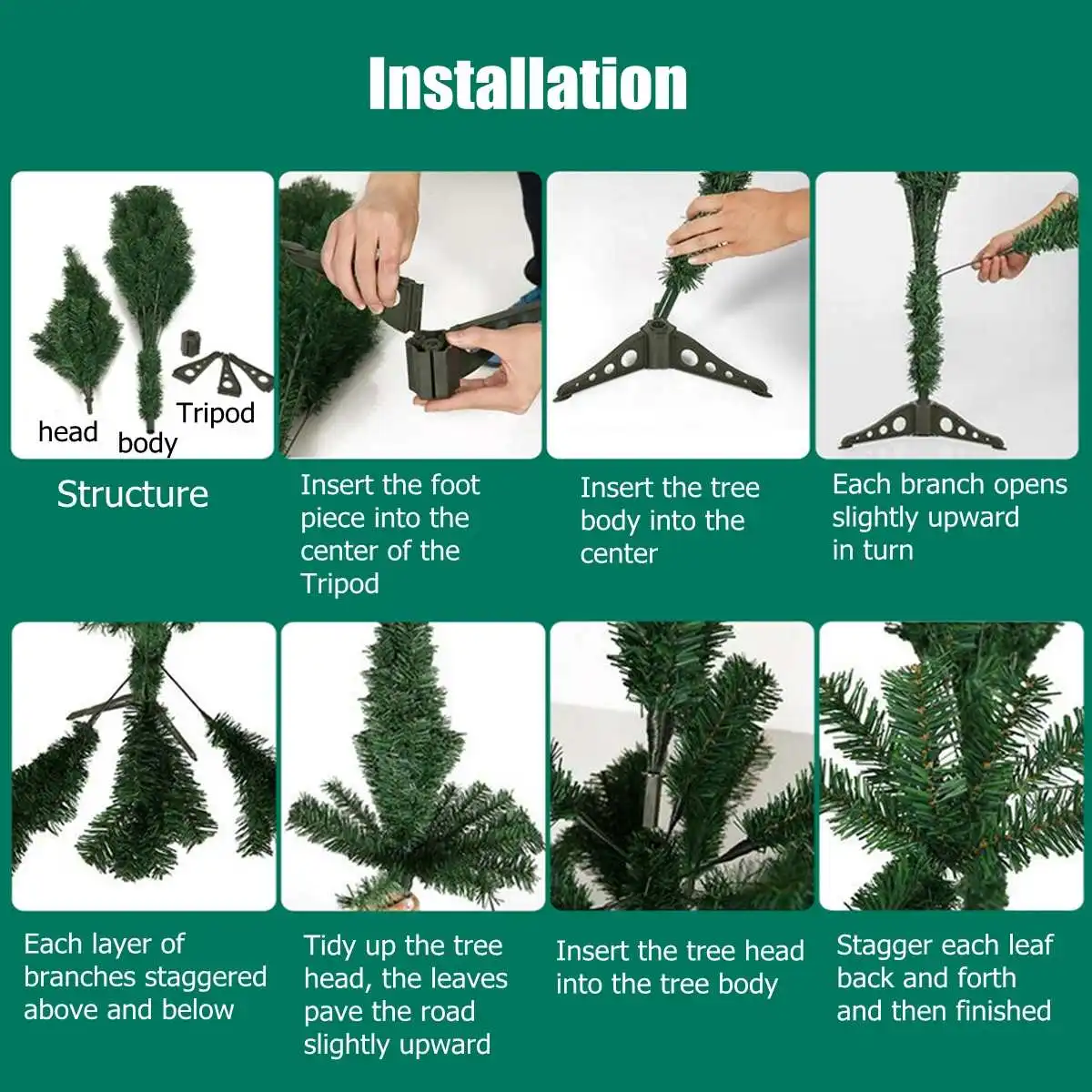 Installation

head
body
Tripod

Structure

Insert the foot piece into the center of the Tripod

Insert the tree body into the center

Each branch opens slightly upward in turn

Each layer of branches staggered above and below

Tidy up the tree head, the leaves pave the road slightly upward

Insert the tree head into the tree body

Stagger each leaf back and forth and then finished