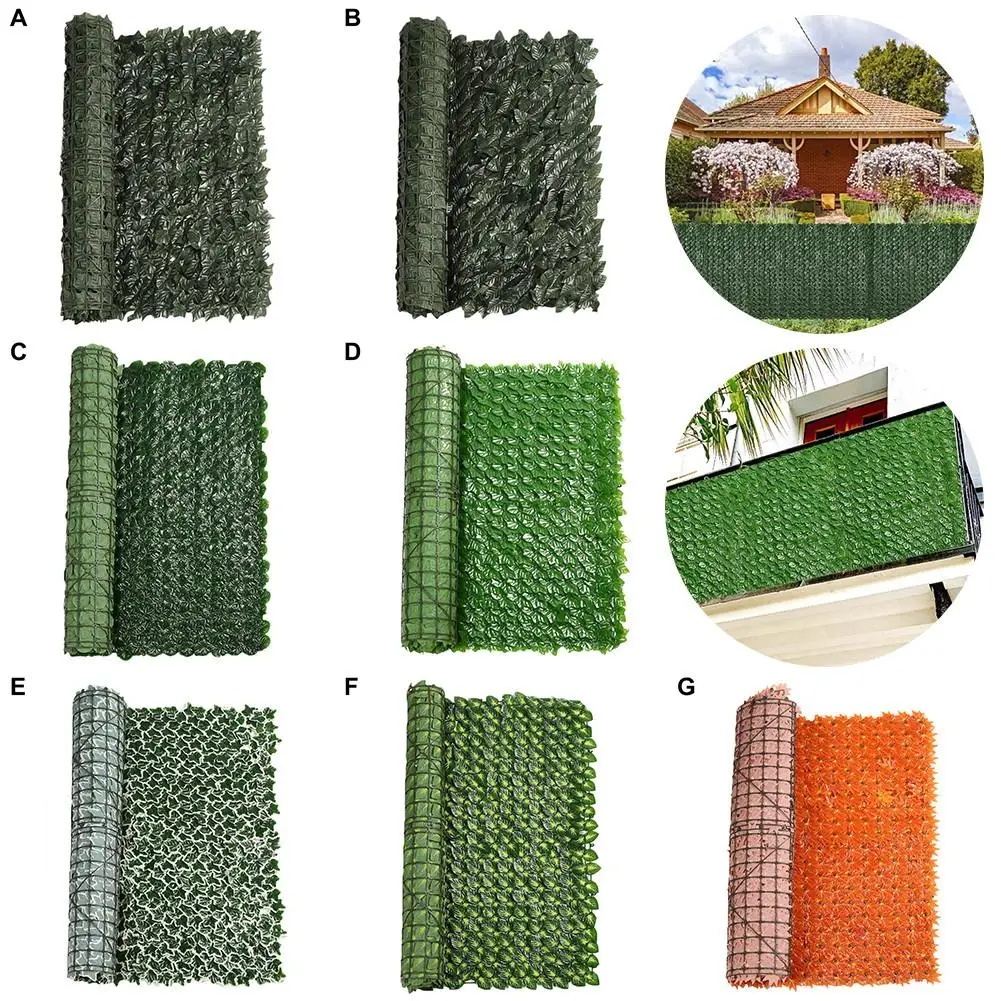 A

B

C

D

E

F

G