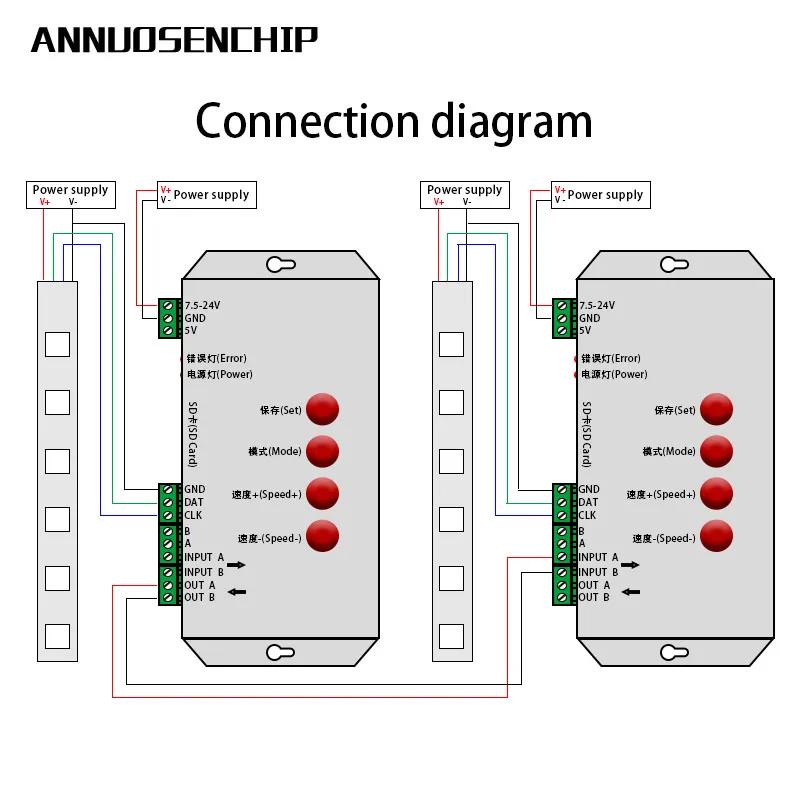 ANNUOSENCHIP

Connection diagram

Power supply
V+ V-

V+
V- Power supply

7.5-24V
GND
5V

错误灯(Error)
电源灯(Power)

SD卡(SD Card)

保存(Set)

模式(Mode)

速度+(Speed+)

速度-(Speed-)

GND
DAT
CLK
B
A
INPUT A
INPUT B
OUT A
OUT B

Power supply
V+ V-

V+
V- Power supply

7.5-24V
GND
5V

错误灯(Error)
电源灯(Power)

SD卡(SD Card)

保存(Set)

模式(Mode)

速度+(Speed+)

速度-(Speed-)

GND
DAT
CLK
B
A
INPUT A
INPUT B
OUT A
OUT B