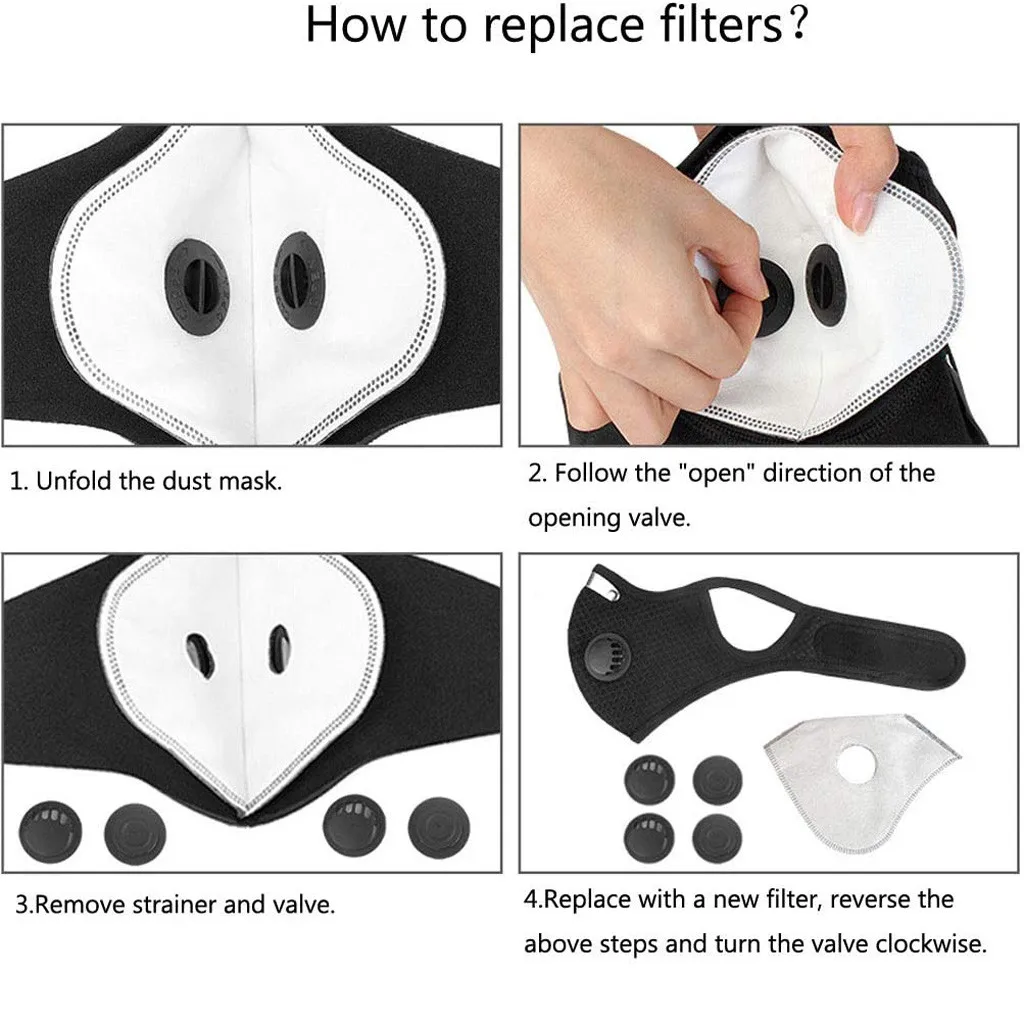 How to replace filters？

1. Unfold the dust mask.

2. Follow the "open" direction of the opening valve.

3.Remove strainer and valve.

4.Replace with a new filter, reverse the above steps and turn the valve clockwise.