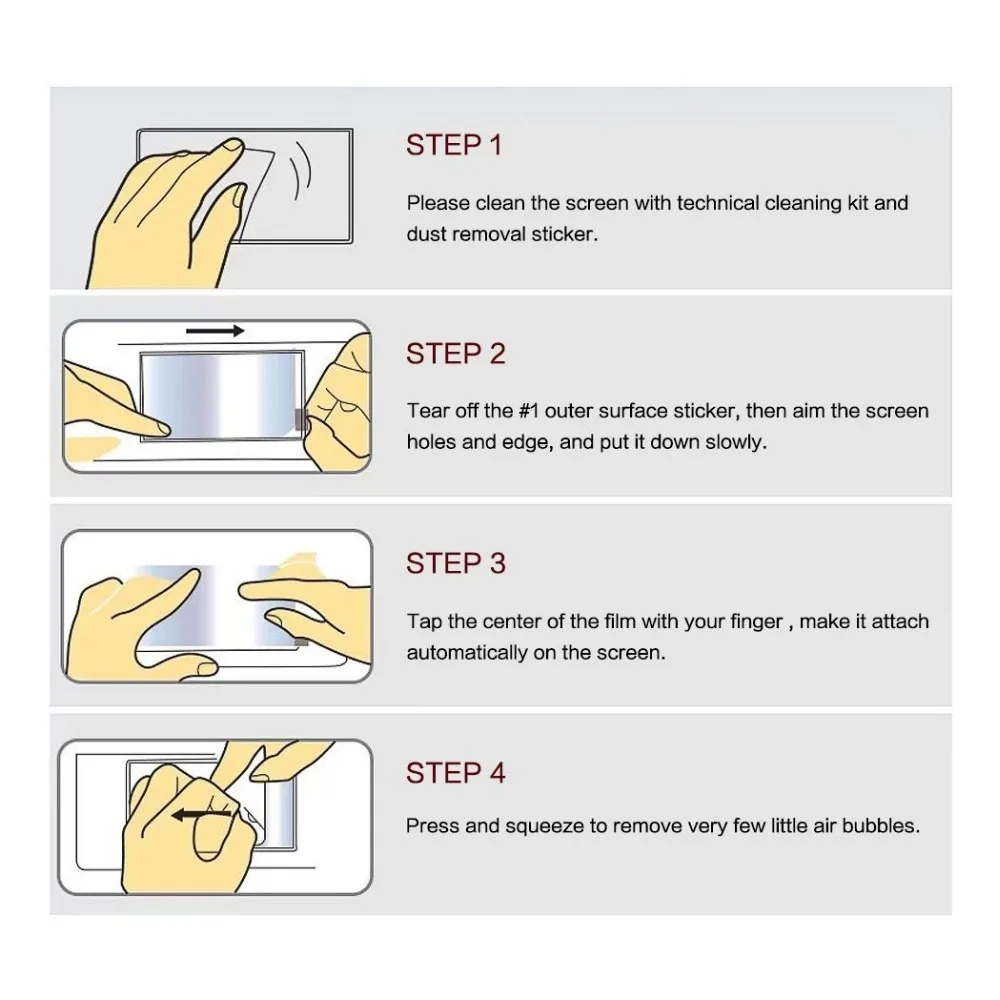 STEP 1

Please clean the screen with technical cleaning kit and dust removal sticker.

STEP 2

Tear off the #1 outer surface sticker, then aim the screen holes and edge, and put it down slowly.

STEP 3

Tap the center of the film with your finger , make it attach automatically on the screen.

STEP 4

Press and squeeze to remove very few little air bubbles.