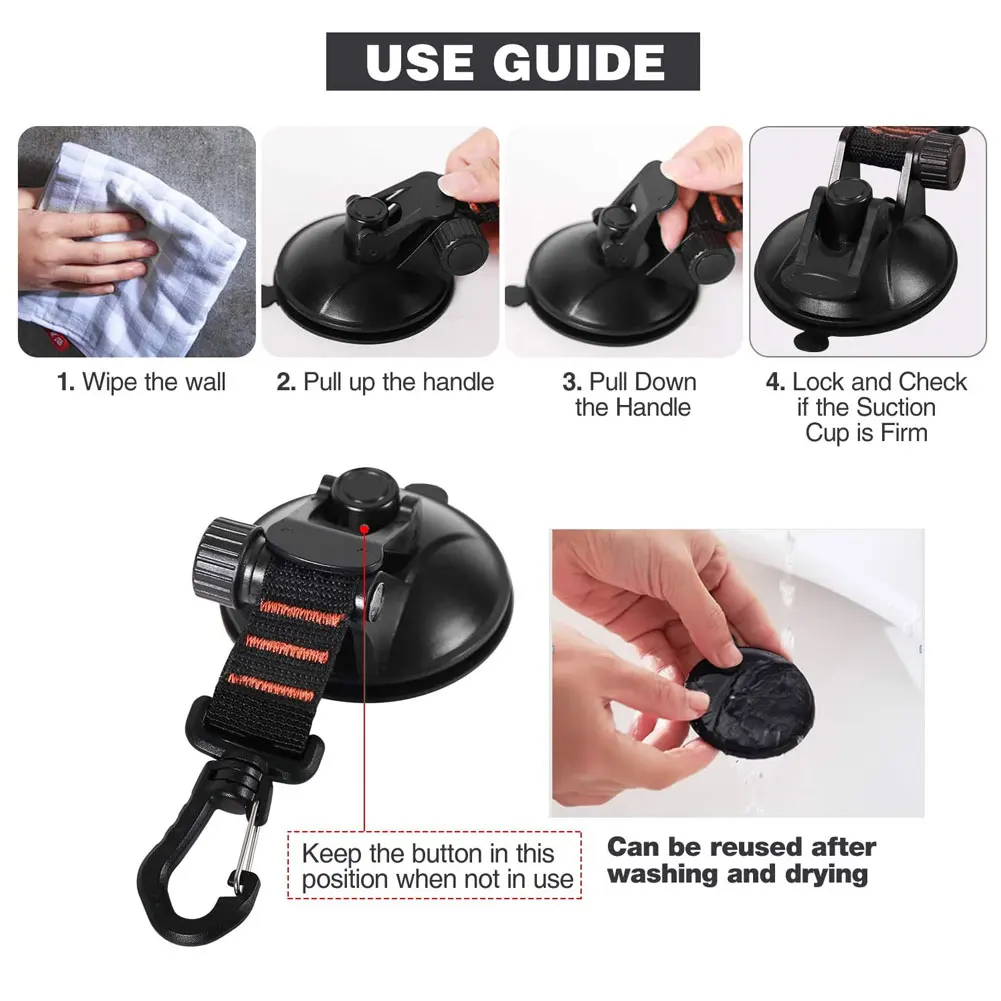 USE GUIDE

1. Wipe the wall

2. Pull up the handle

3. Pull Down the Handle

4. Lock and Check if the Suction Cup is Firm

Keep the button in this position when not in use

Can be reused after washing and drying