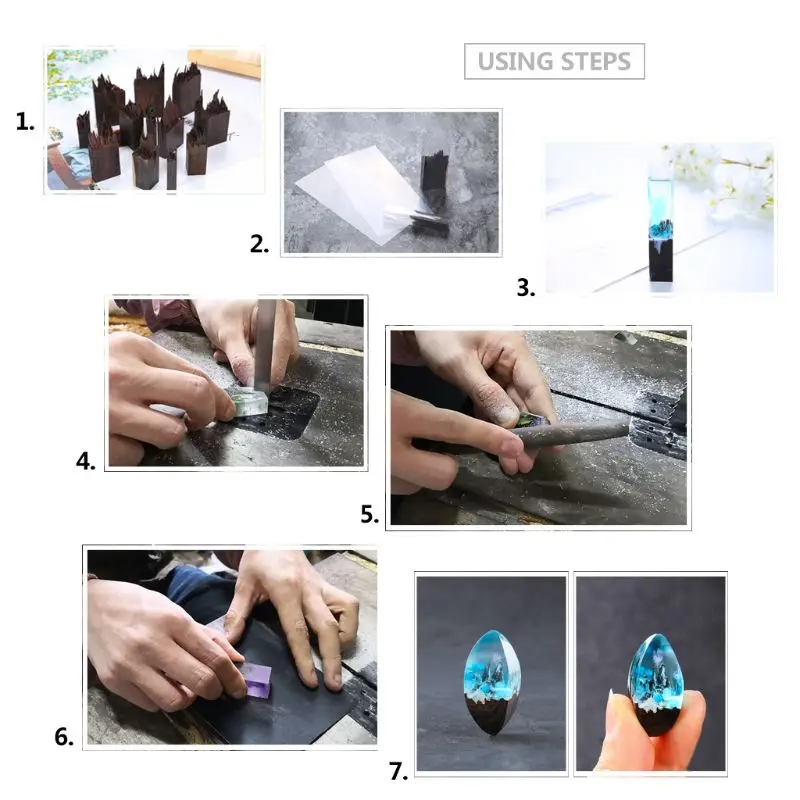 USING STEPS

1.

2.

3.

4.

5.

6.

7.