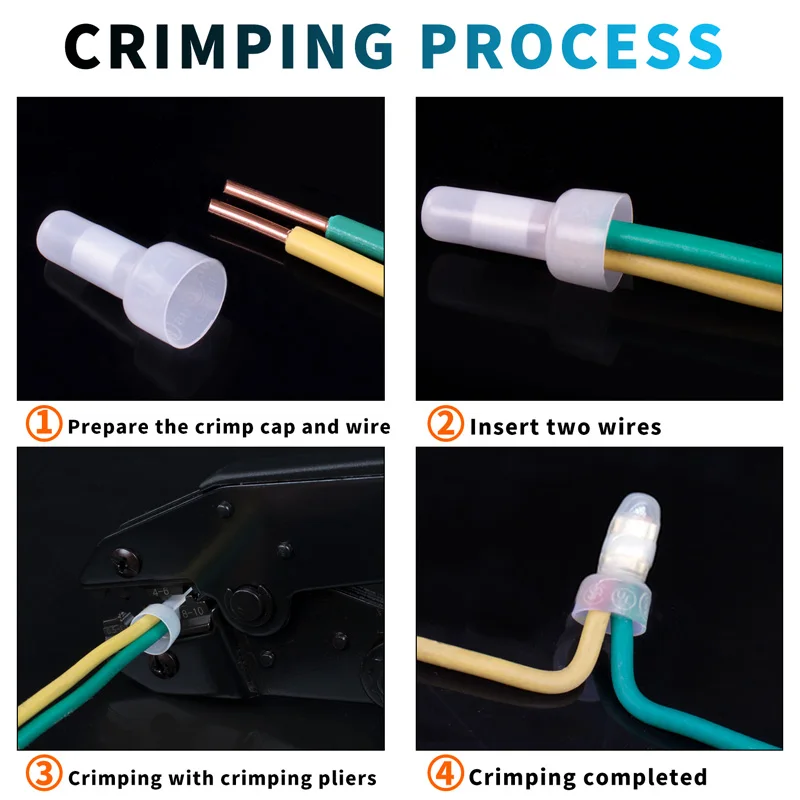 CRIMPING PROCESS

① Prepare the crimp cap and wire

② Insert two wires

4-6
8-10

③ Crimping with crimping pliers

④ Crimping completed