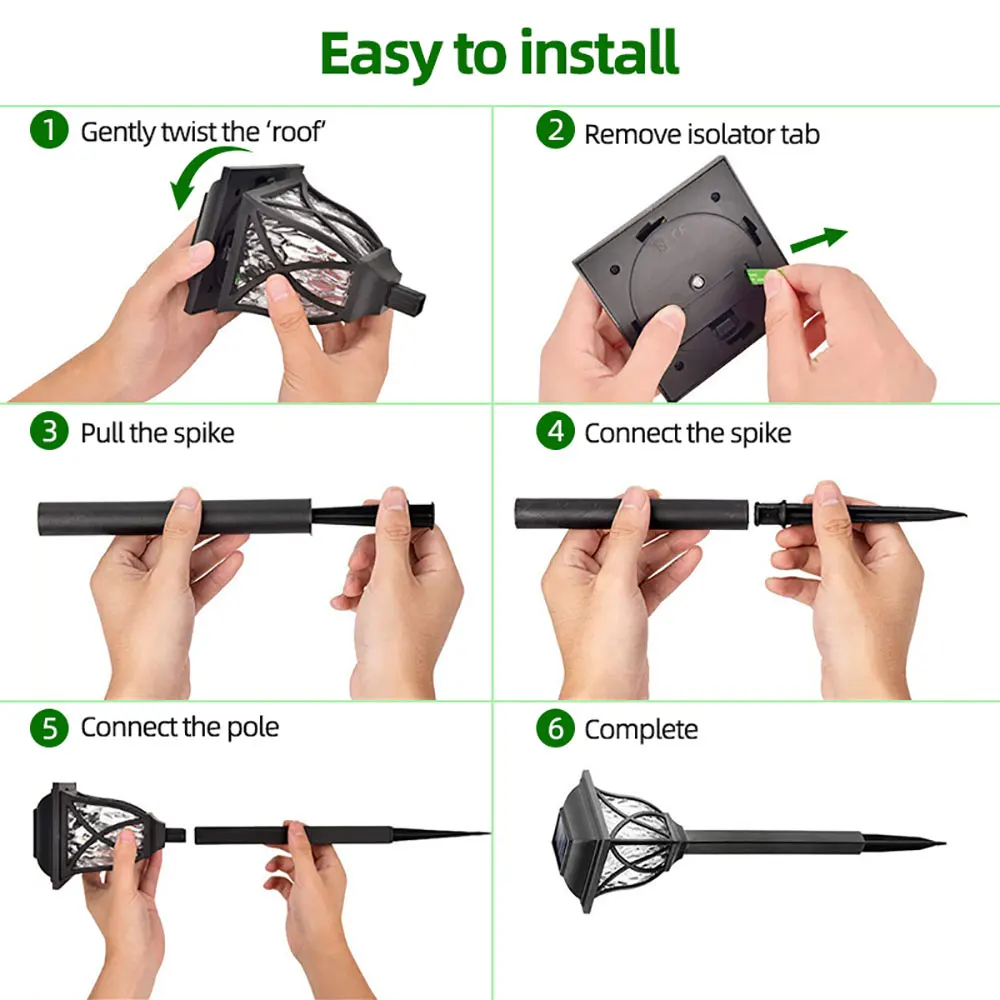 Easy to install

1 Gently twist the 'roof'

2 Remove isolator tab

3 Pull the spike

4 Connect the spike

5 Connect the pole

6 Complete