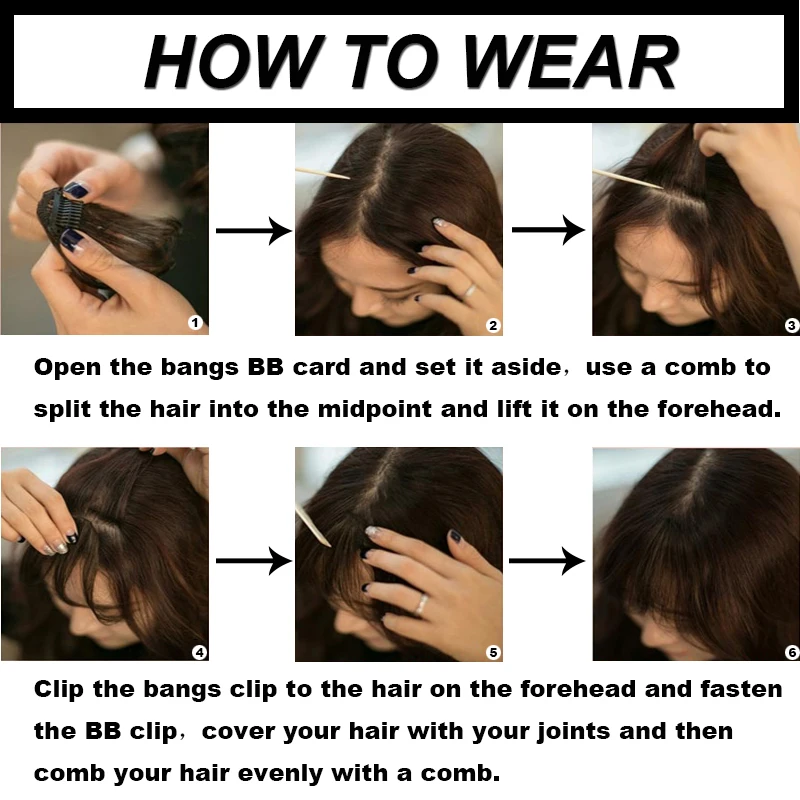 HOW TO WEAR

1

2

3

Open the bangs BB card and set it aside，use a comb to split the hair into the midpoint and lift it on the forehead.

4

5

6

Clip the bangs clip to the hair on the forehead and fasten the BB clip，cover your hair with your joints and then comb your hair evenly with a comb.