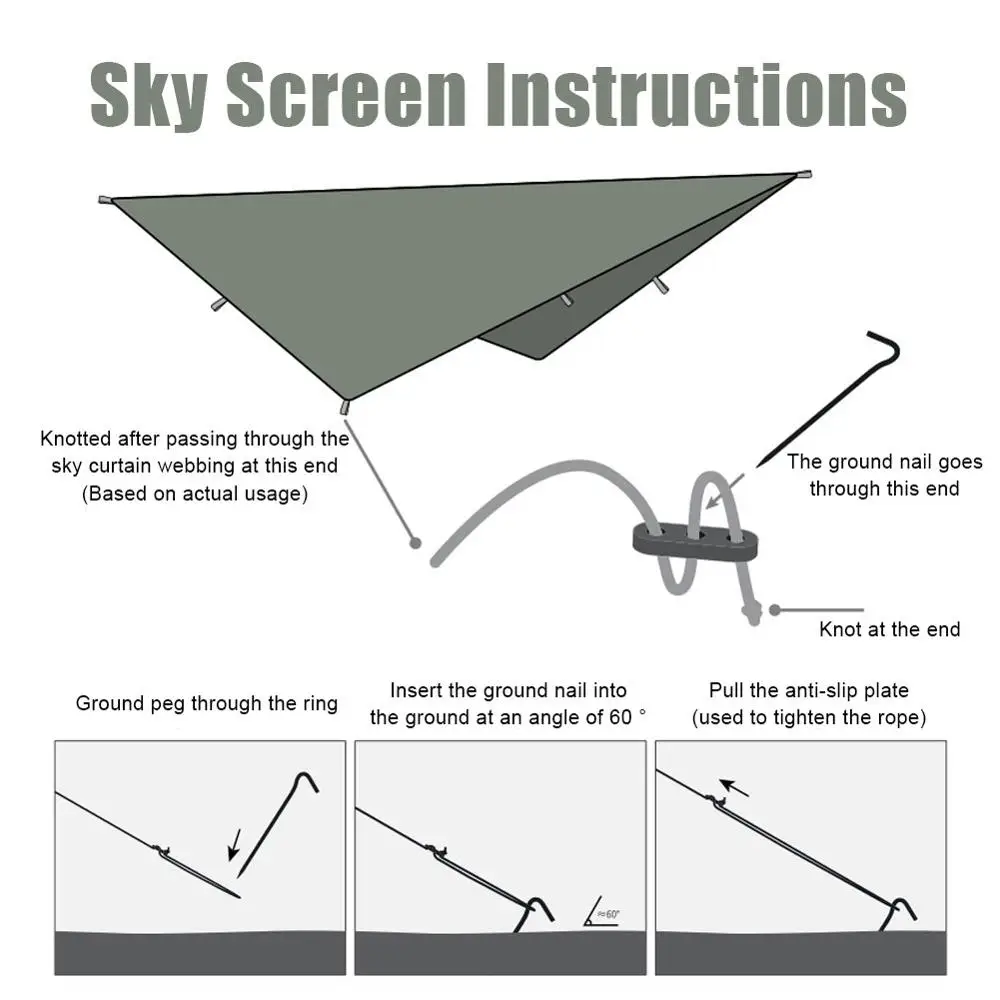 Sky Screen Instructions

Knotted after passing through the sky curtain webbing at this end (Based on actual usage)

The ground nail goes through this end

Knot at the end

Ground peg through the ring

Insert the ground nail into the ground at an angle of 60 °

Pull the anti-slip plate (used to tighten the rope)

≈60°