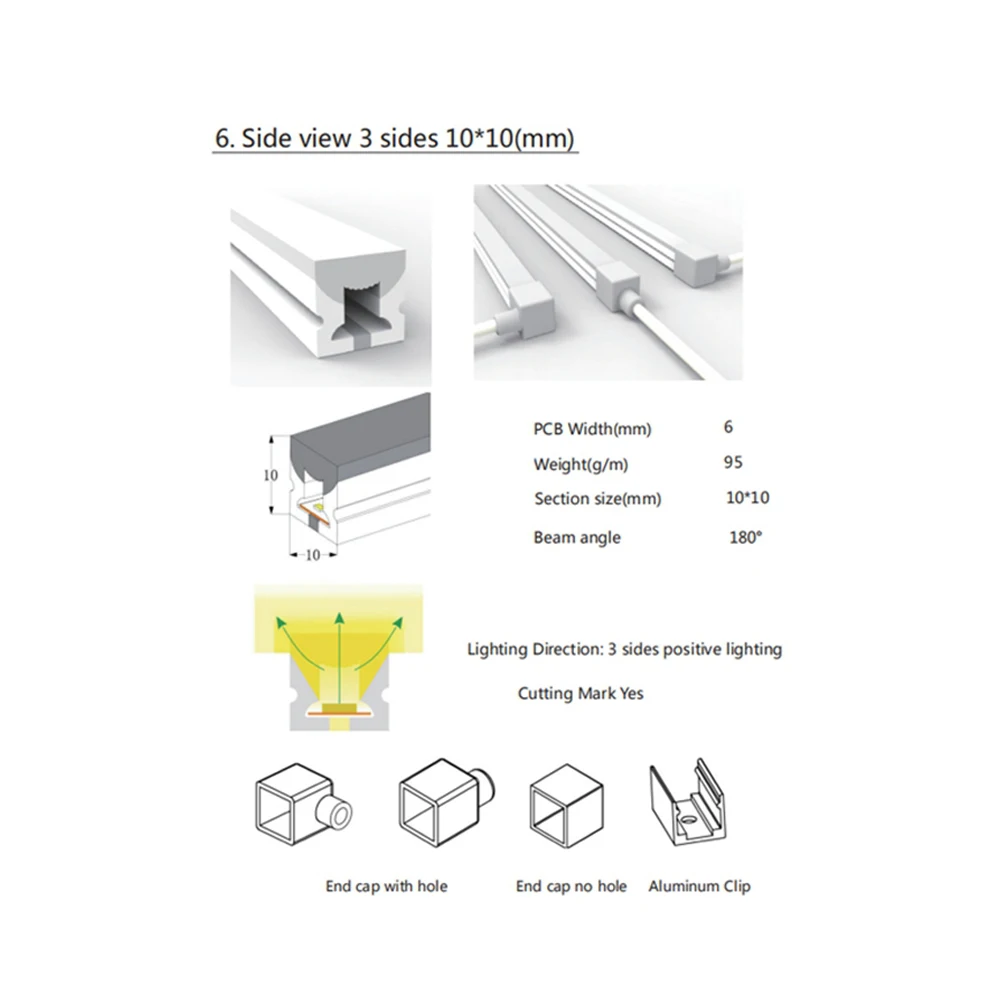 6. Side view 3 sides 10*10(mm)

10

10

| PCB Width(mm) | 6 |
|---|---|
| Weight(g/m) | 95 |
| Section size(mm) | 10*10 |
| Beam angle | 180° |

Lighting Direction: 3 sides positive lighting

Cutting Mark Yes

End cap with hole

End cap no hole

Aluminum Clip