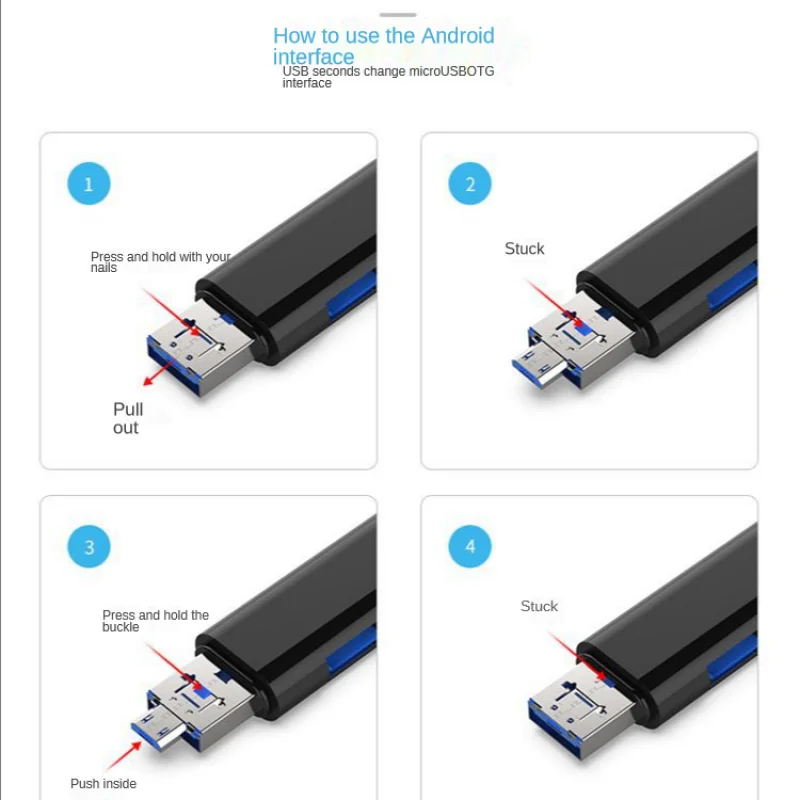 How to use the Android interface
USB seconds change microUSBOTG interface

1

Press and hold with your nails

Pull out

2

Stuck

3

Press and hold the buckle

Push inside

4

Stuck