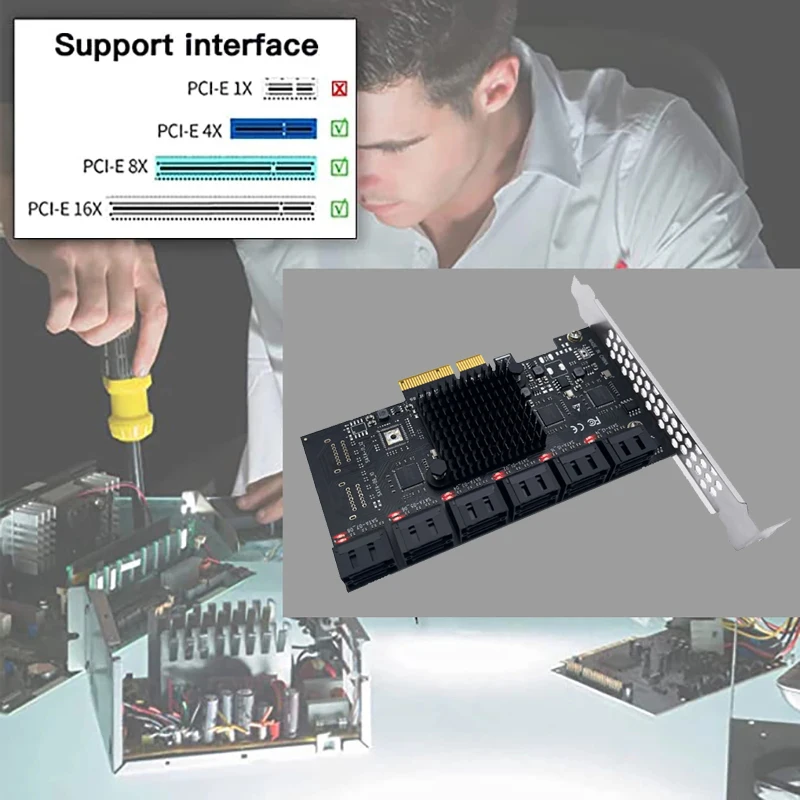 Support interface

PCI-E 1X

PCI-E 4X

PCI-E 8X

PCI-E 16X