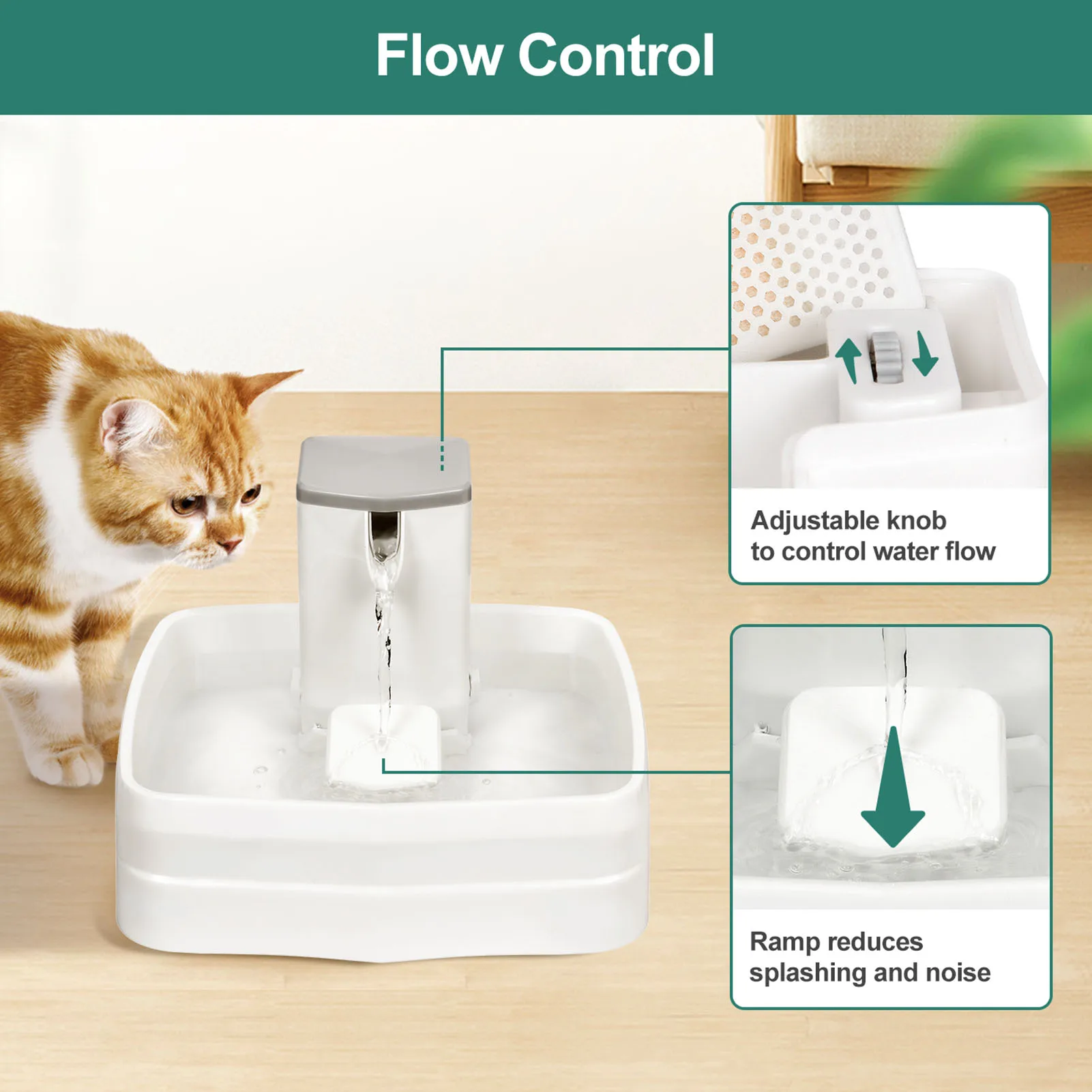 Flow Control

Adjustable knob to control water flow

Ramp reduces splashing and noise