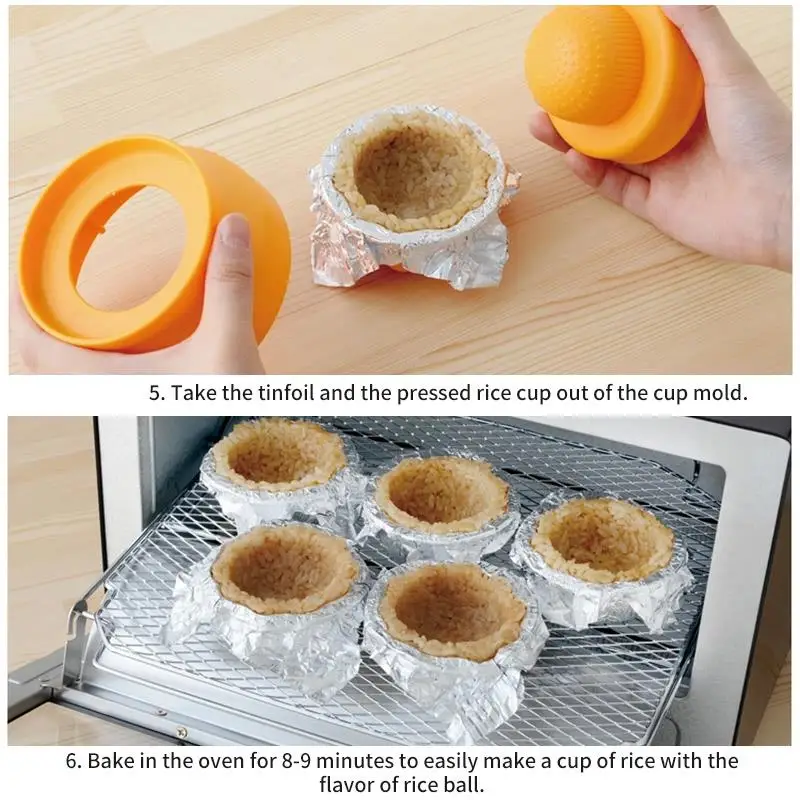 5. Take the tinfoil and the pressed rice cup out of the cup mold.

6. Bake in the oven for 8-9 minutes to easily make a cup of rice with the flavor of rice ball.