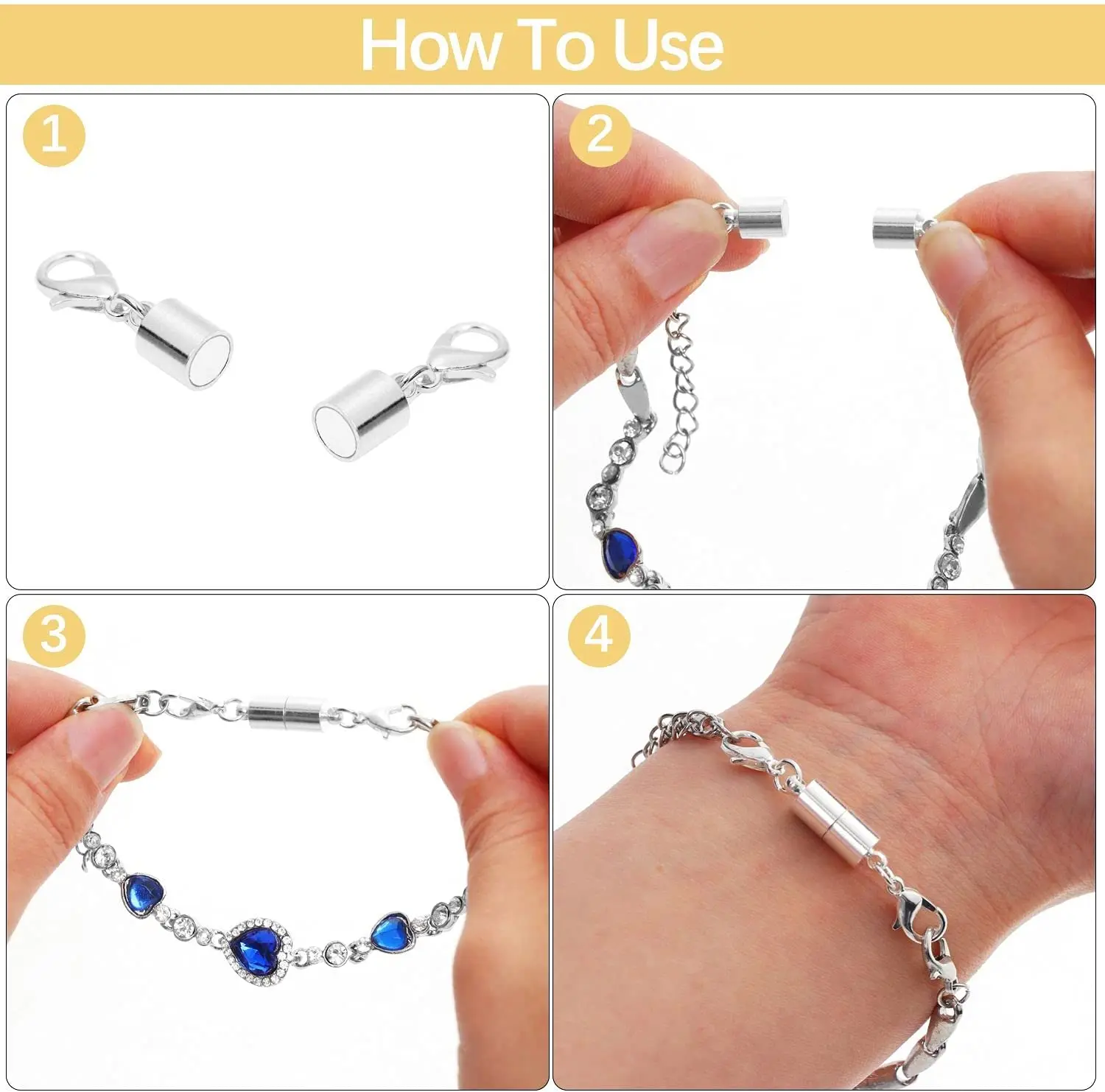 How To Use

1

2

3

4