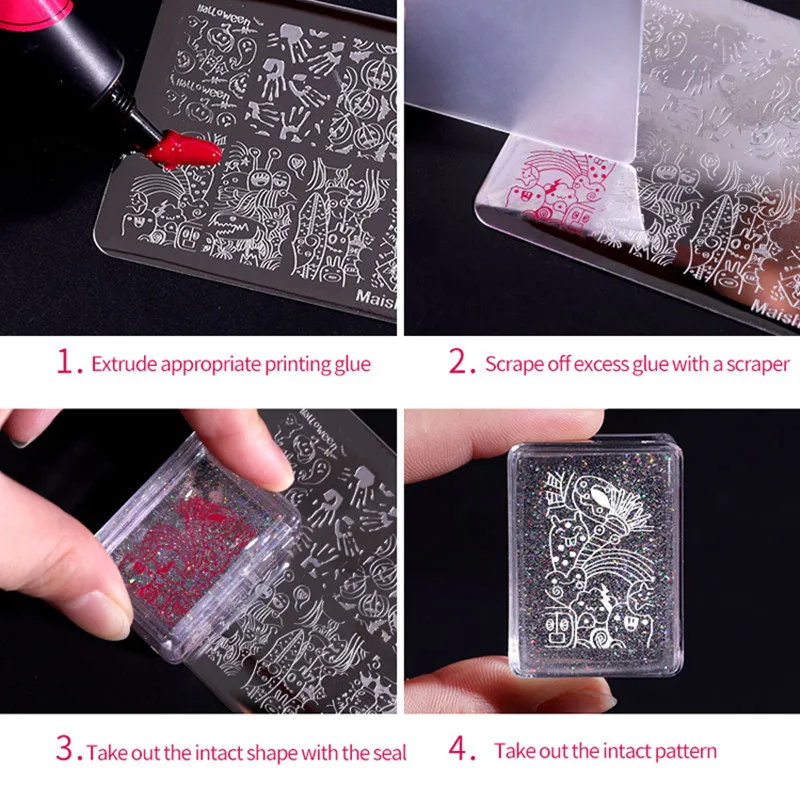 Halloween

Halloween

Maisi

Maisi

1. Extrude appropriate printing glue

2. Scrape off excess glue with a scraper

Halloween

3. Take out the intact shape with the seal

4. Take out the intact pattern