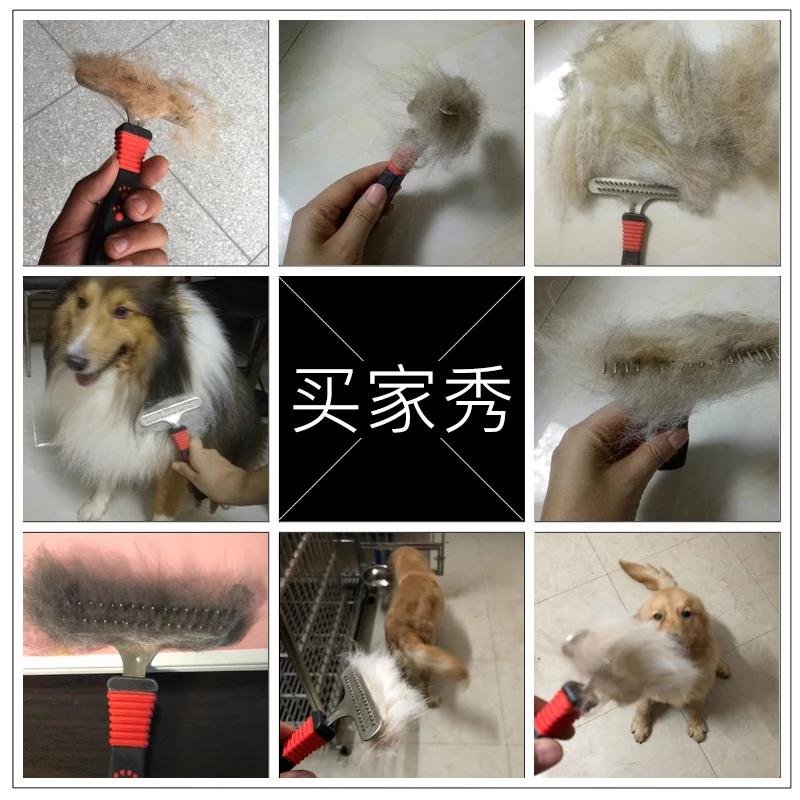 买家秀