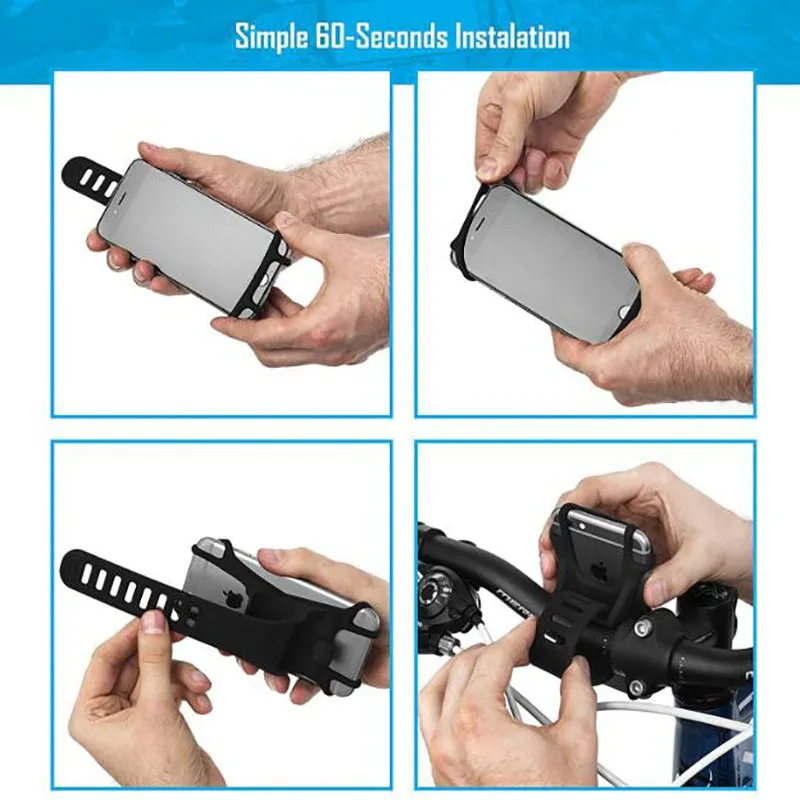 Simple 60-Seconds Instalation