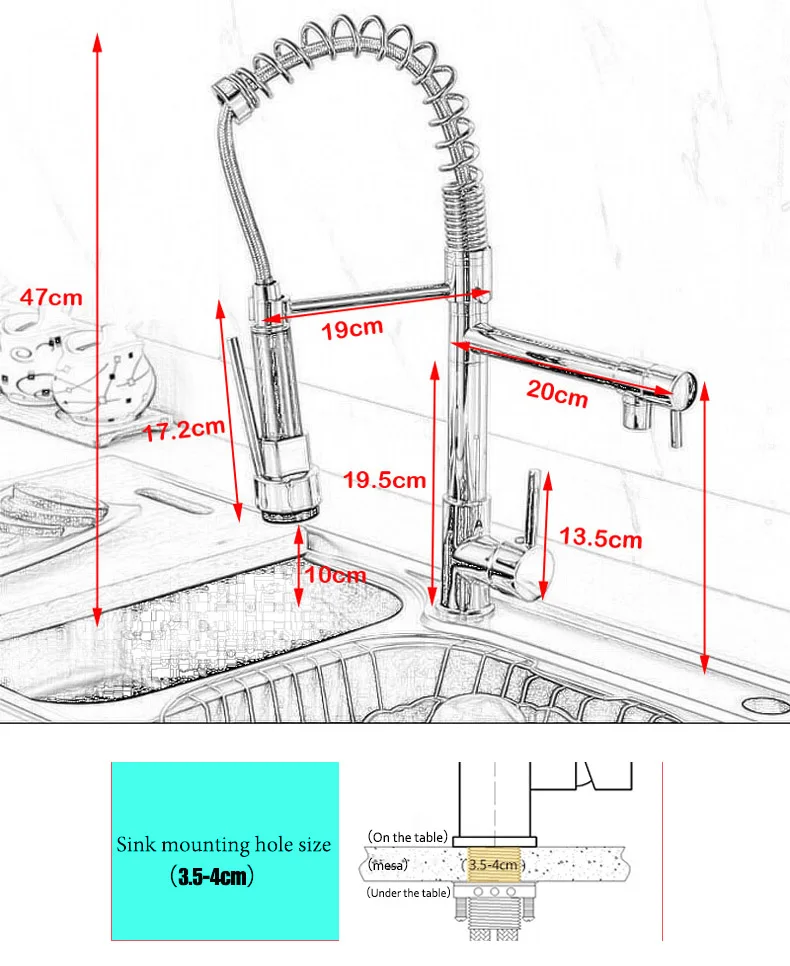 47cm

19cm

20cm

17.2cm

19.5cm

13.5cm

10cm

Sink mounting hole size
（3.5-4cm）

(On the table)
(mesa)
3.5-4cm
(Under the table)