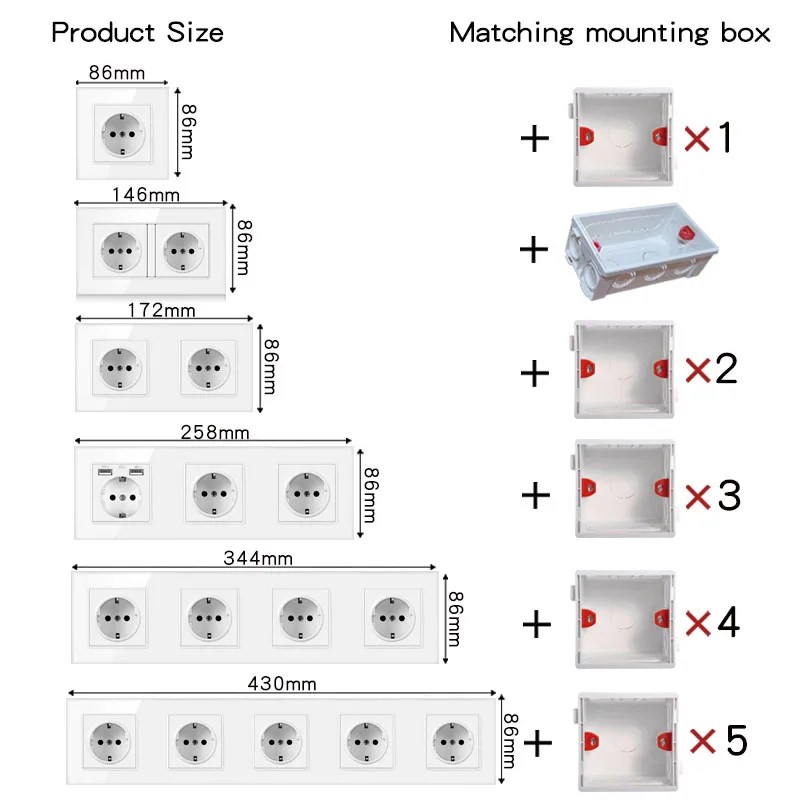 Product Size

Matching mounting box

86mm
86mm
+ ×1

146mm
86mm
+

172mm
86mm
+ ×2

258mm
86mm
+ ×3

344mm
86mm
+ ×4

430mm
86mm
+ ×5