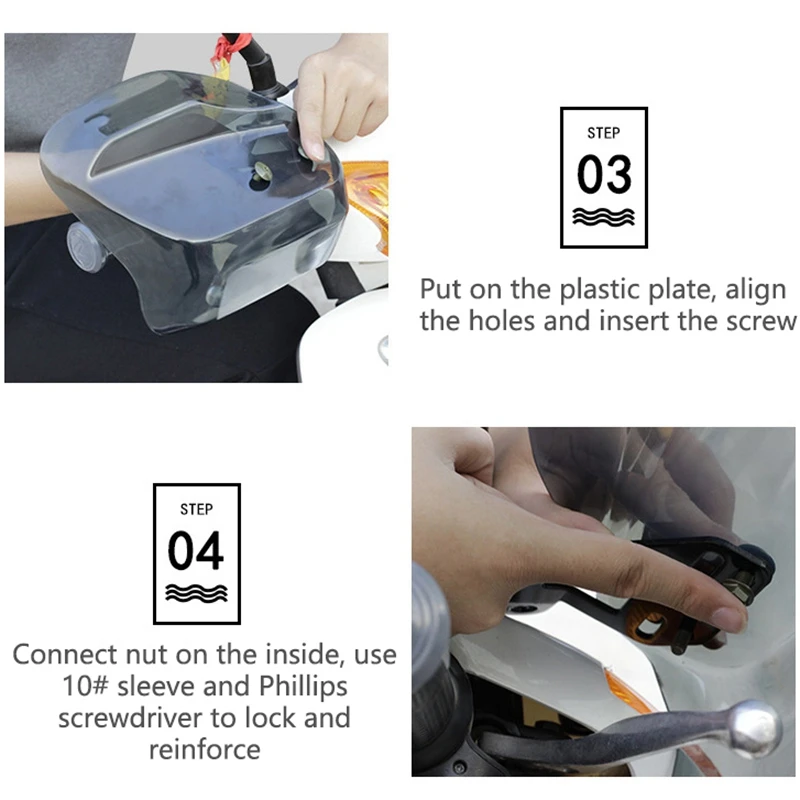 STEP
03

Put on the plastic plate, align the holes and insert the screw

STEP
04

Connect nut on the inside, use 10# sleeve and Phillips screwdriver to lock and reinforce