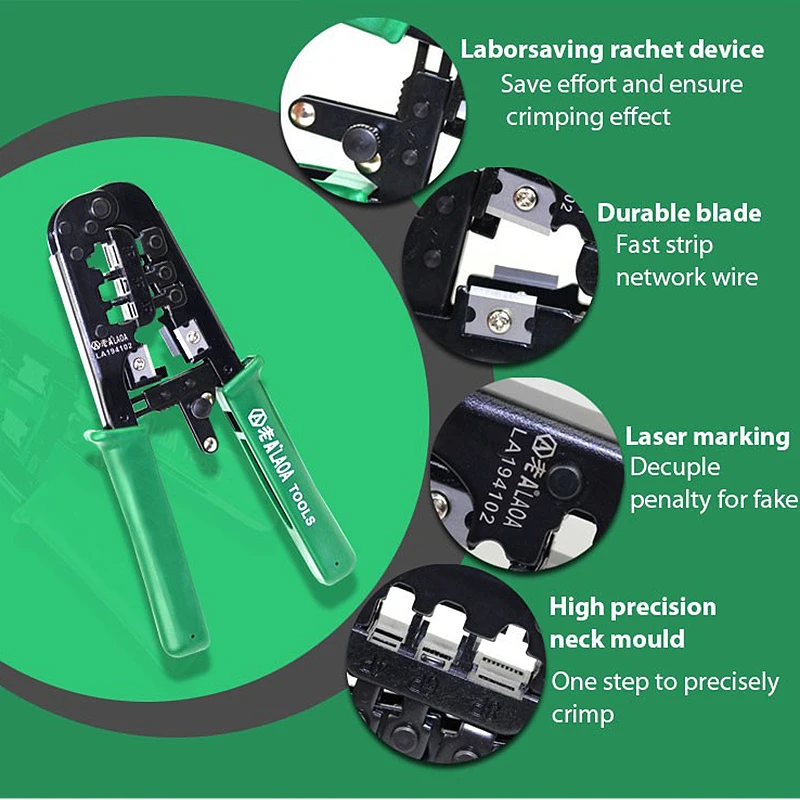 老A LAOA
LA194102

老A LAOA TOOLS

Laborsaving rachet device
Save effort and ensure crimping effect

Durable blade
Fast strip network wire

老A LAOA
LA194102

Laser marking
Decuple penalty for fake

High precision neck mould
One step to precisely crimp