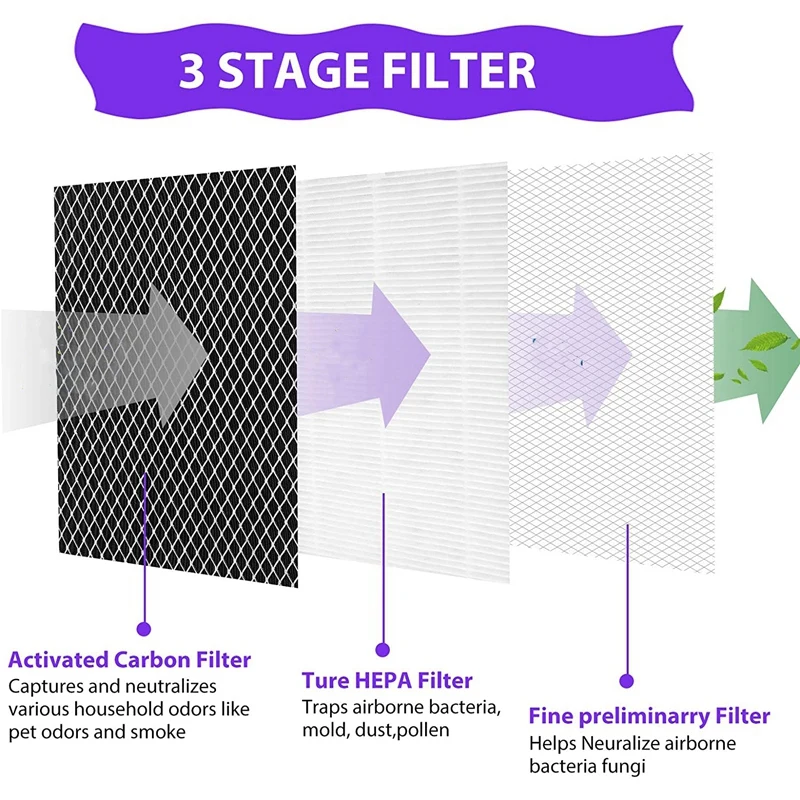 3 STAGE FILTER

Activated Carbon Filter
Captures and neutralizes various household odors like pet odors and smoke

Ture HEPA Filter
Traps airborne bacteria, mold, dust,pollen

Fine preliminarry Filter
Helps Neuralize airborne bacteria fungi