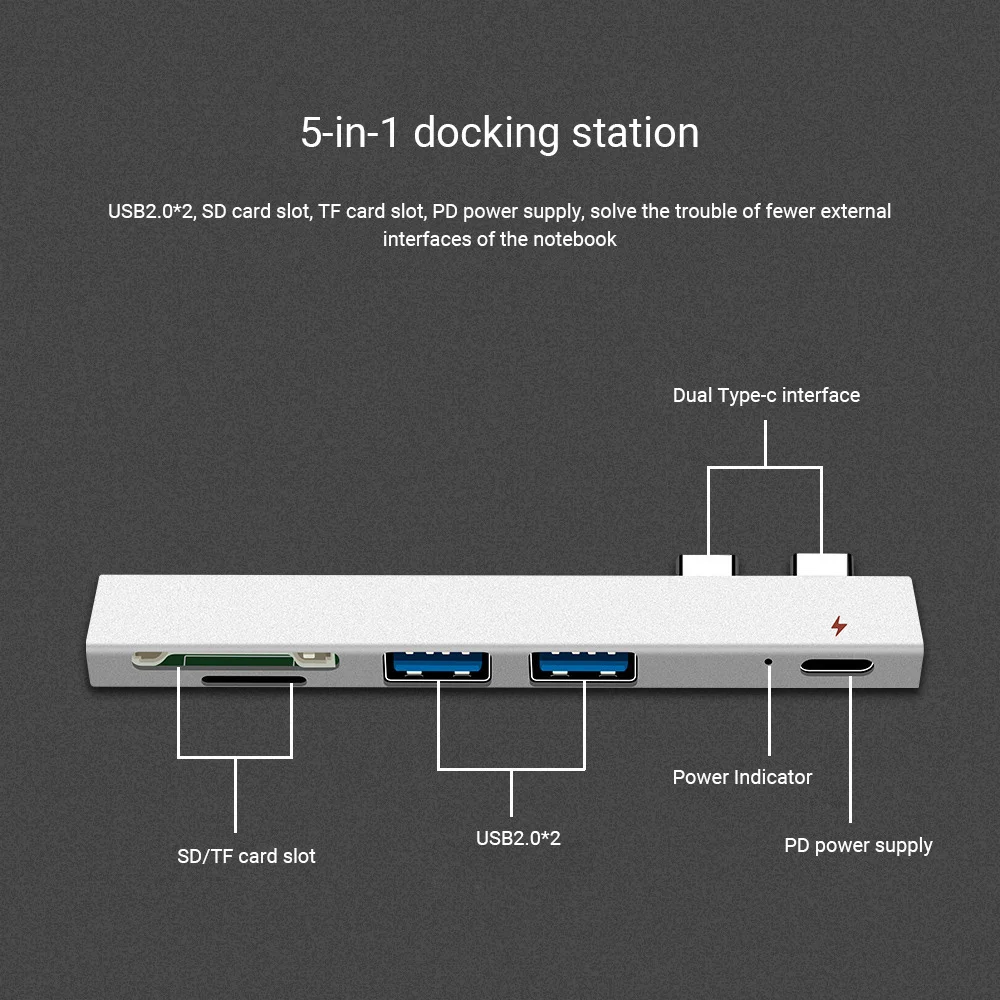 5-in-1 docking station

USB2.0*2, SD card slot, TF card slot, PD power supply, solve the trouble of fewer external interfaces of the notebook

Dual Type-c interface

Power Indicator

SD/TF card slot

USB2.0*2

PD power supply