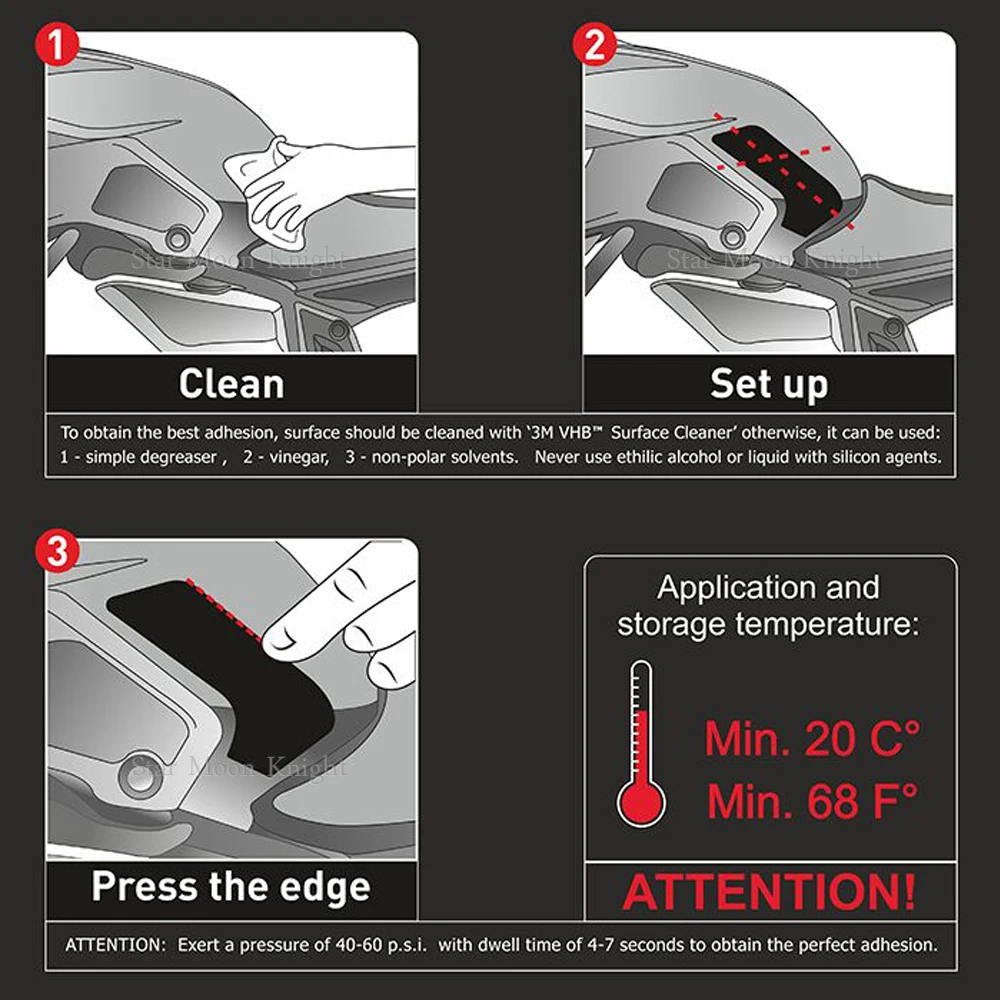 1

Star Moon Knight

Clean

2

Star Moon Knight

Set up

To obtain the best adhesion, surface should be cleaned with '3M VHB™ Surface Cleaner' otherwise, it can be used: 1 - simple degreaser , 2 - vinegar, 3 - non-polar solvents. Never use ethilic alcohol or liquid with silicon agents.

3

Star Moon Knight

Press the edge

Application and storage temperature:

Min. 20 C°
Min. 68 F°

ATTENTION!

ATTENTION: Exert a pressure of 40-60 p.s.i. with dwell time of 4-7 seconds to obtain the perfect adhesion.