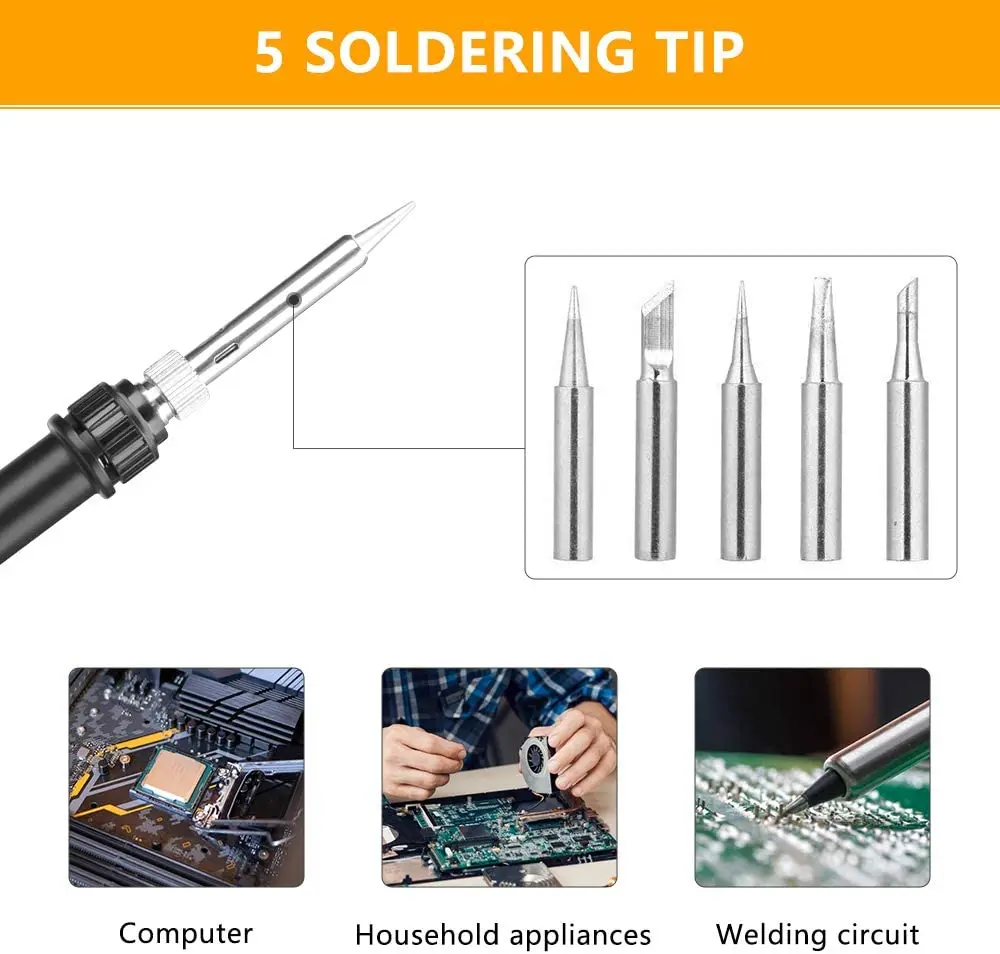 5 SOLDERING TIP

Computer

Household appliances

Welding circuit