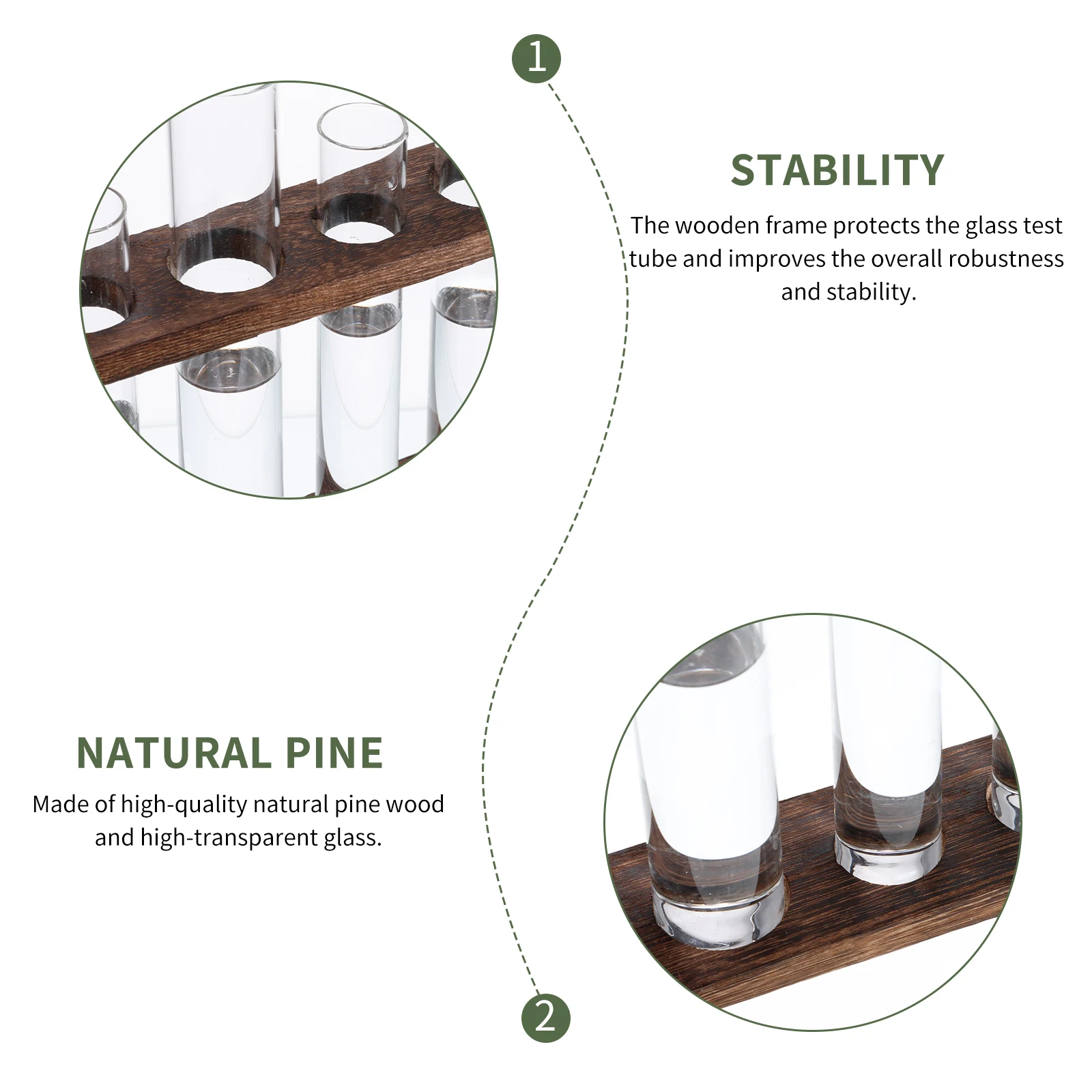 1

STABILITY

The wooden frame protects the glass test tube and improves the overall robustness and stability.

NATURAL PINE

Made of high-quality natural pine wood and high-transparent glass.

2