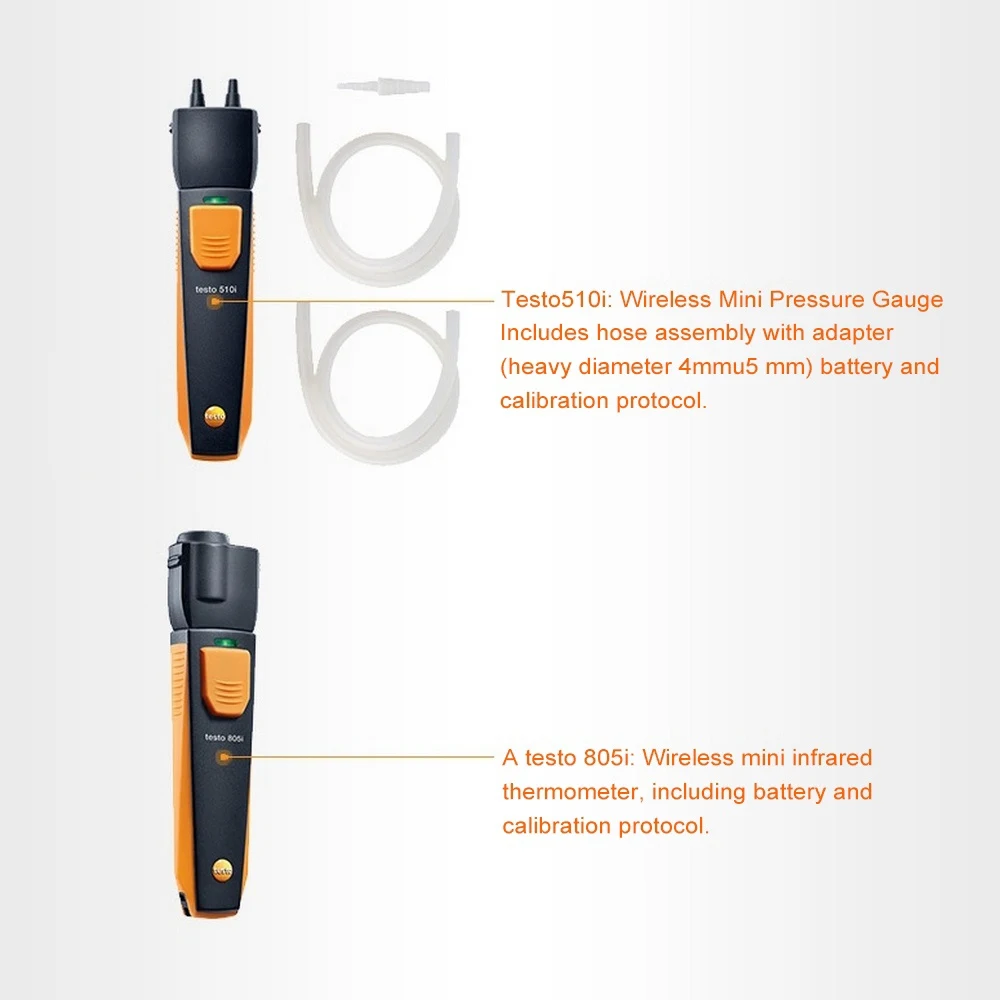 testo 510i

testo

Testo510i: Wireless Mini Pressure Gauge Includes hose assembly with adapter (heavy diameter 4mmu5 mm) battery and calibration protocol.

testo 805i

testo

A testo 805i: Wireless mini infrared thermometer, including battery and calibration protocol.