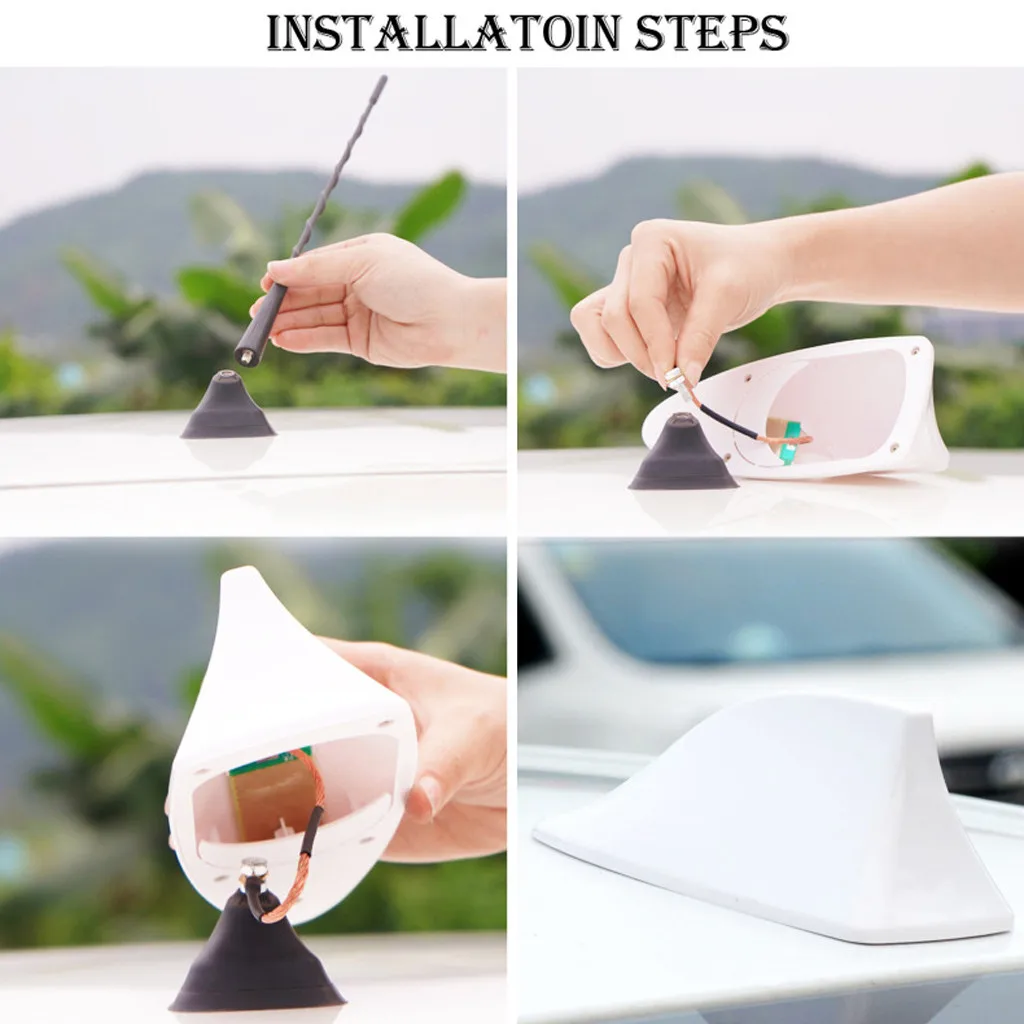 INSTALLATOIN STEPS