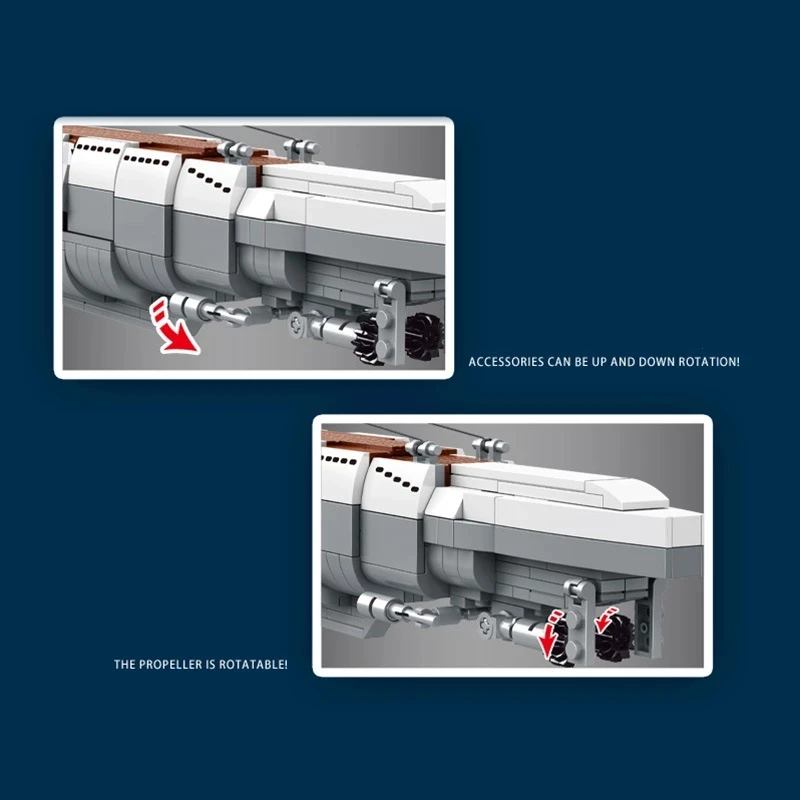 ACCESSORIES CAN BE UP AND DOWN ROTATION!

THE PROPELLER IS ROTATABLE!