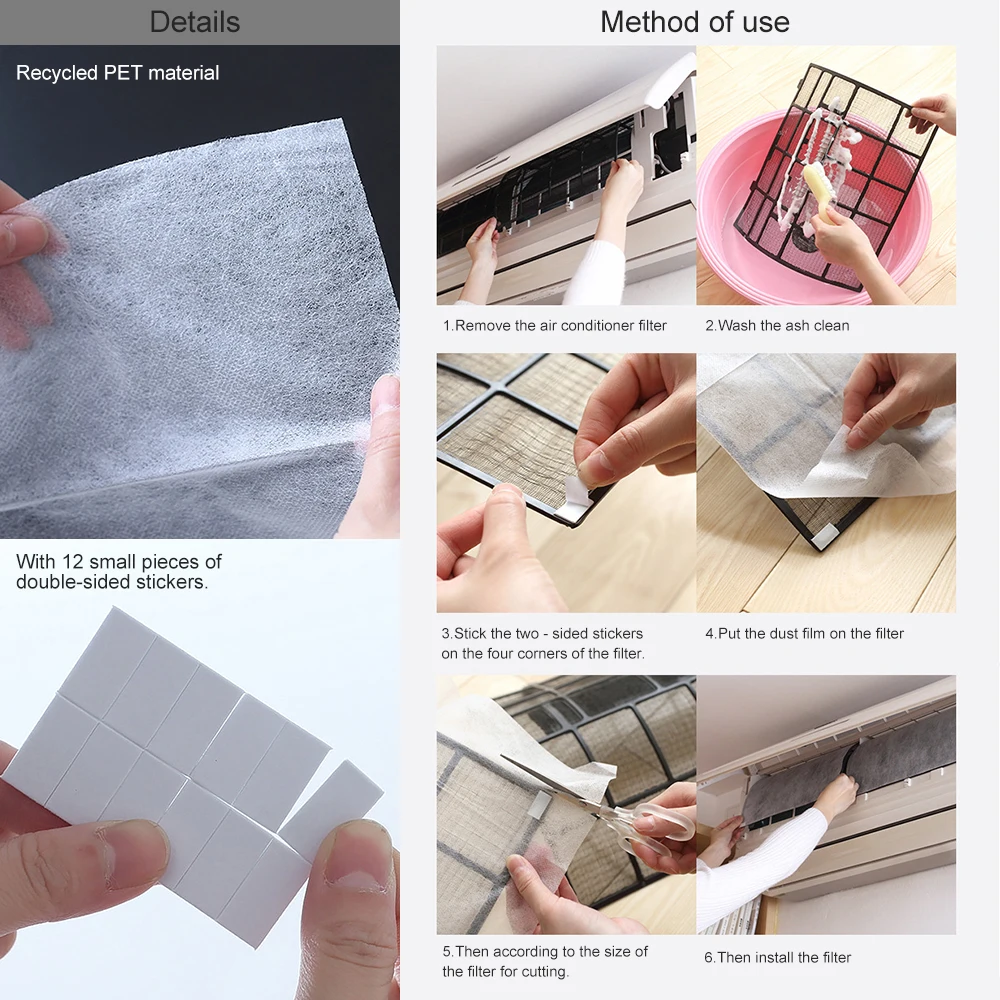 Details

Recycled PET material

With 12 small pieces of double-sided stickers.

Method of use

1.Remove the air conditioner filter

2.Wash the ash clean

3.Stick the two - sided stickers on the four corners of the filter.

4.Put the dust film on the filter

5.Then according to the size of the filter for cutting.

6.Then install the filter