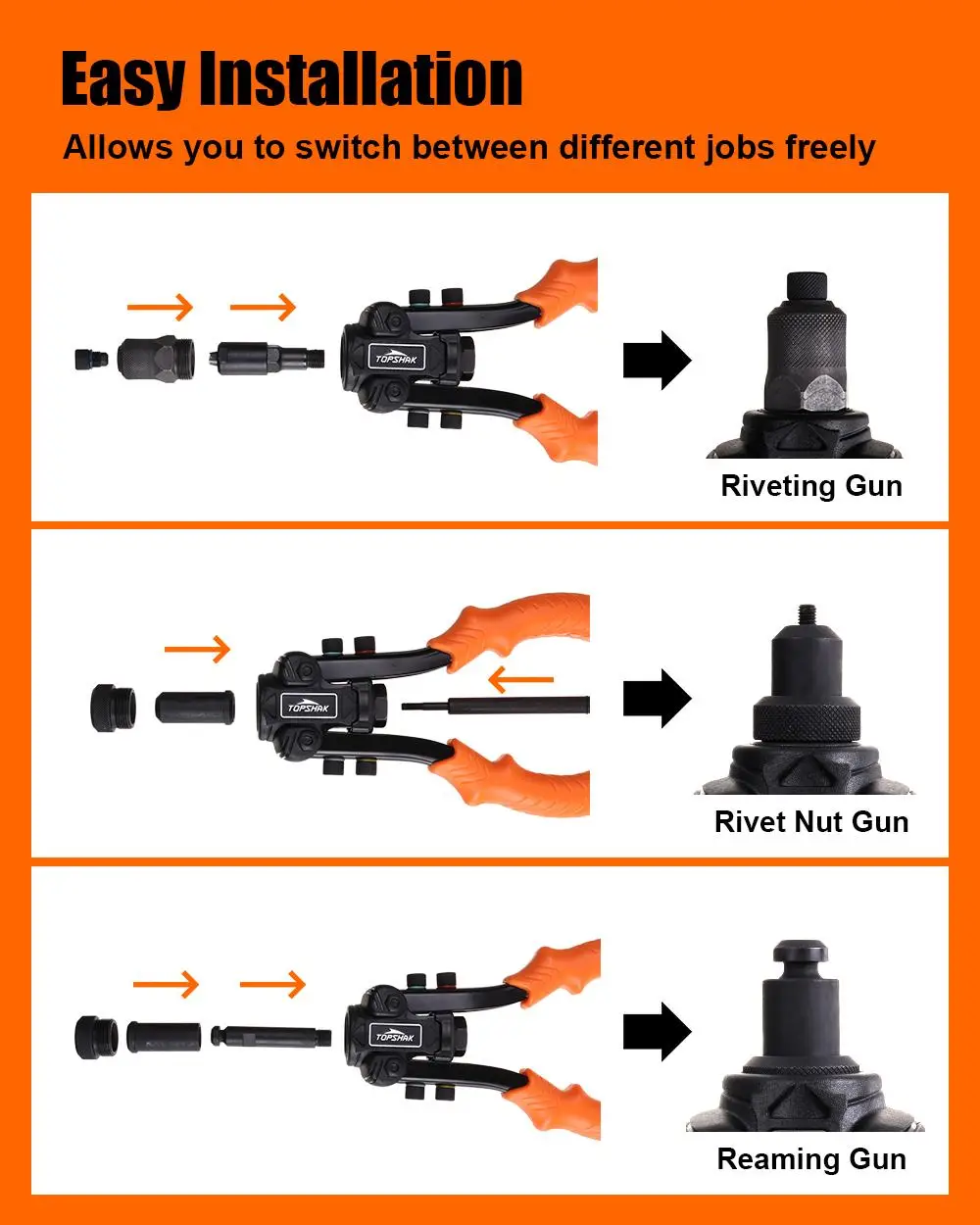 Easy Installation

Allows you to switch between different jobs freely

TOPSHAK

Riveting Gun

TOPSHAK

Rivet Nut Gun

TOPSHAK

Reaming Gun