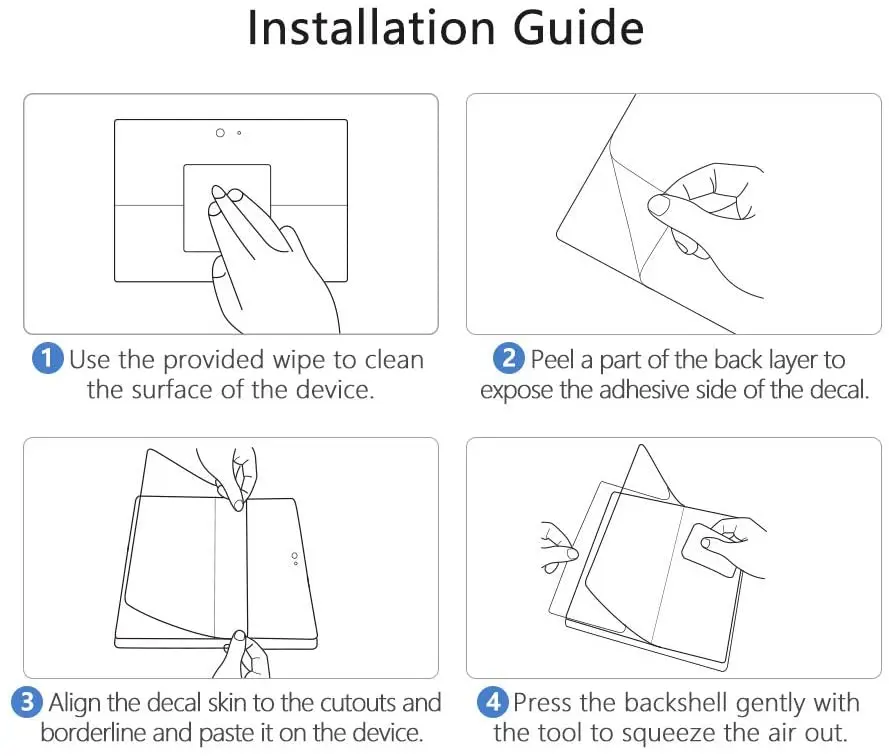 Installation Guide

1 Use the provided wipe to clean the surface of the device.

2 Peel a part of the back layer to expose the adhesive side of the decal.

3 Align the decal skin to the cutouts and borderline and paste it on the device.

4 Press the backshell gently with the tool to squeeze the air out.