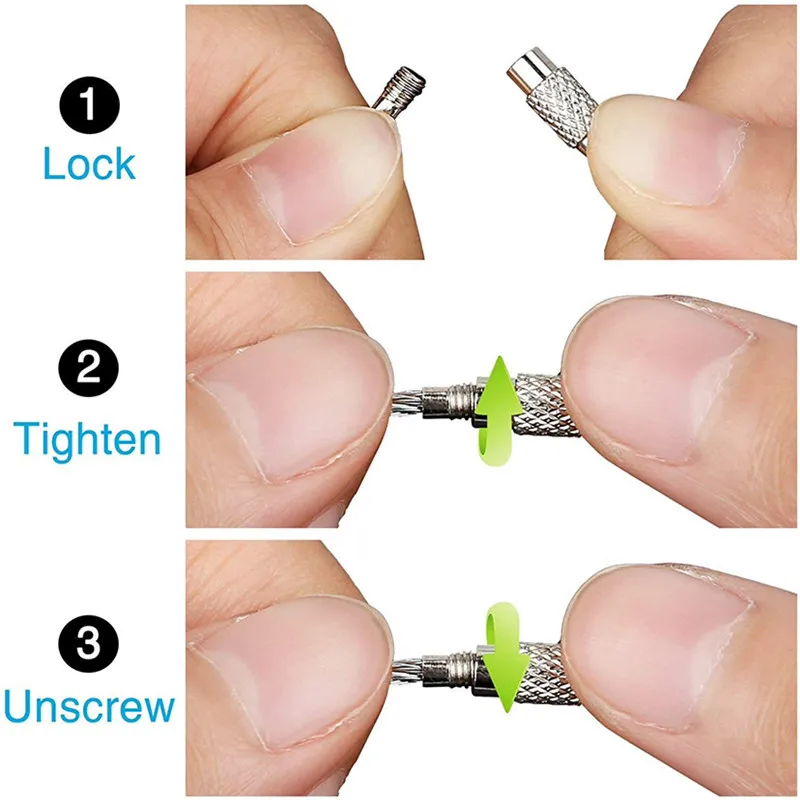 1
Lock

2
Tighten

3
Unscrew