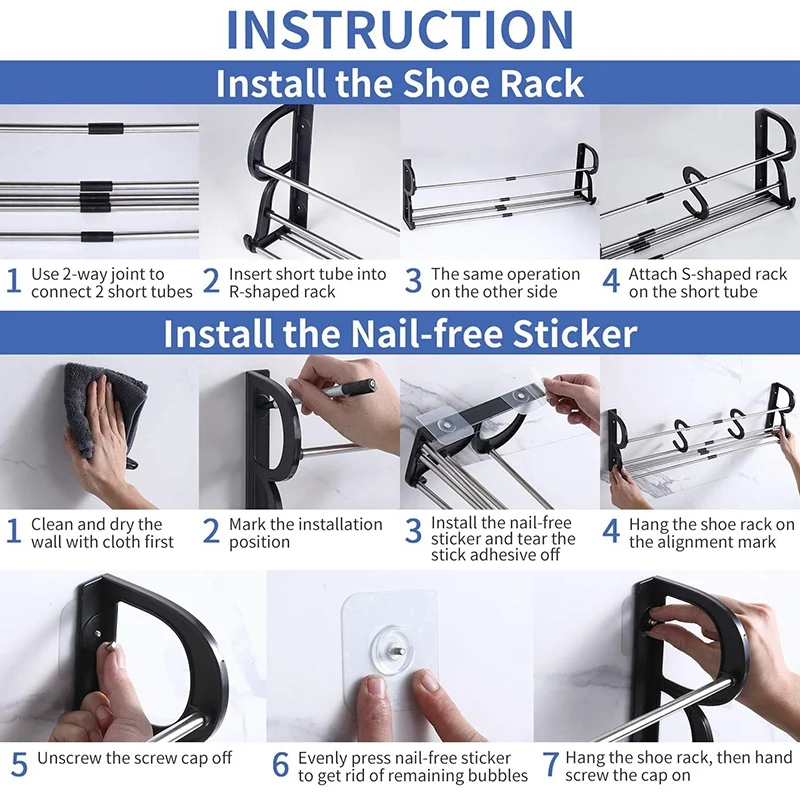 INSTRUCTION

Install the Shoe Rack

1 Use 2-way joint to connect 2 short tubes

2 Insert short tube into R-shaped rack

3 The same operation on the other side

4 Attach S-shaped rack on the short tube

Install the Nail-free Sticker

1 Clean and dry the wall with cloth first

2 Mark the installation position

3 Install the nail-free sticker and tear the stick adhesive off

4 Hang the shoe rack on the alignment mark

5 Unscrew the screw cap off

6 Evenly press nail-free sticker to get rid of remaining bubbles

7 Hang the shoe rack, then hand screw the cap on