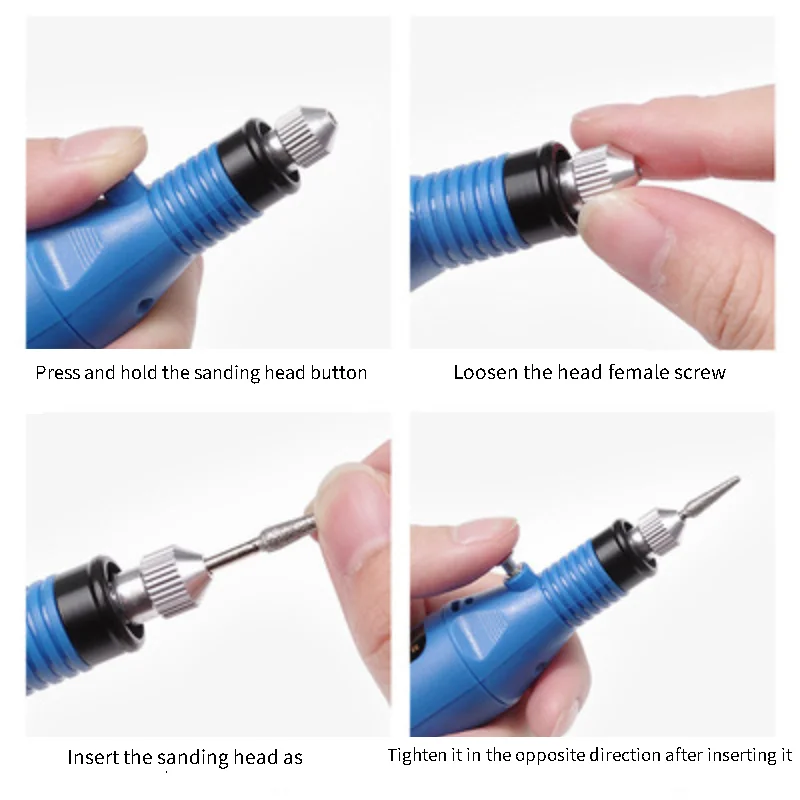 Press and hold the sanding head button

Loosen the head female screw

Insert the sanding head as

Tighten it in the opposite direction after inserting it