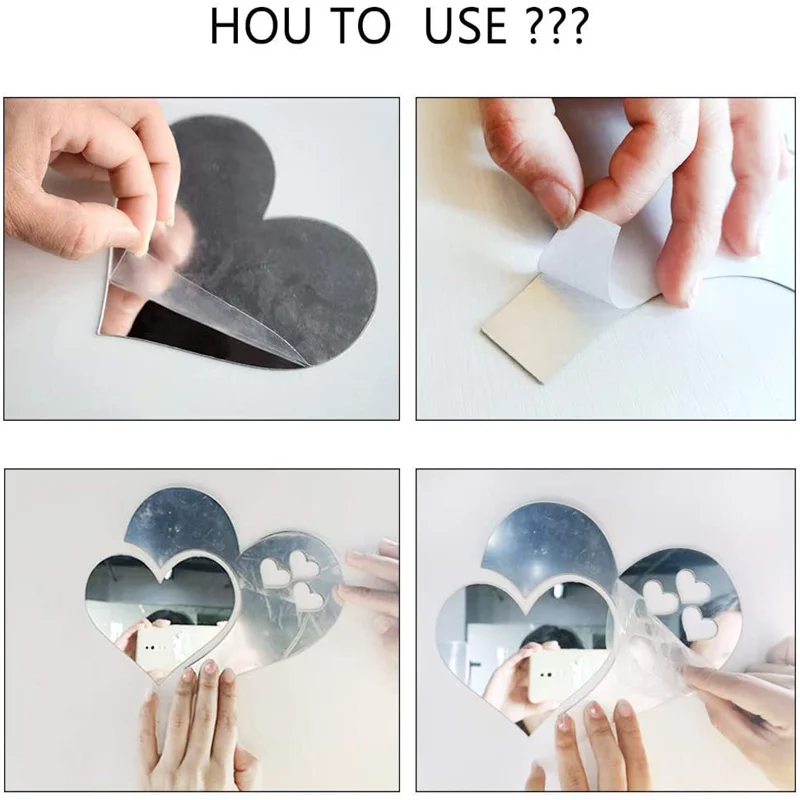 HOU TO USE ???